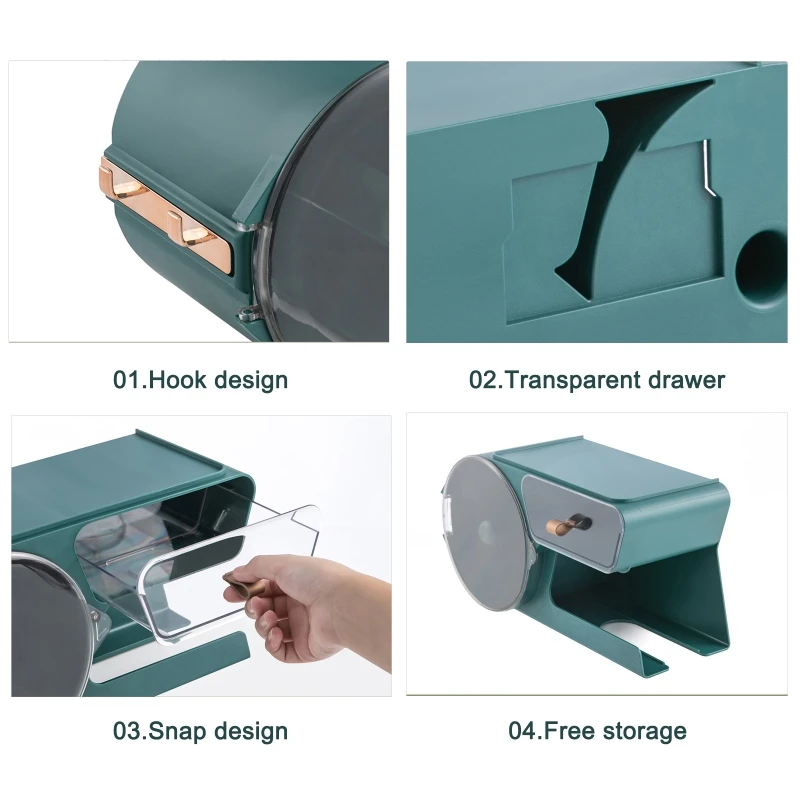 01.Hook design

02.Transparent drawer

03.Snap design

04.Free storage