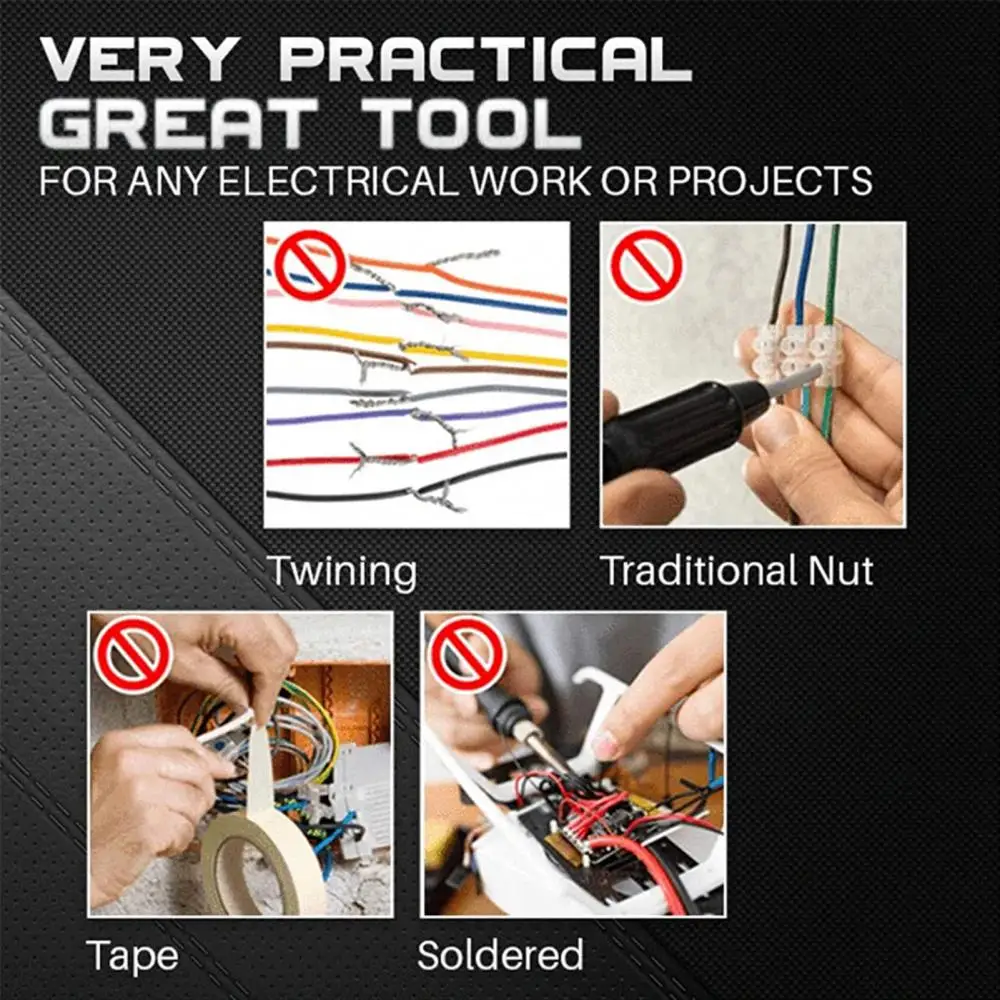 VERY PRACTICAL GREAT TOOL
FOR ANY ELECTRICAL WORK OR PROJECTS

Twining

Traditional Nut

Tape

Soldered