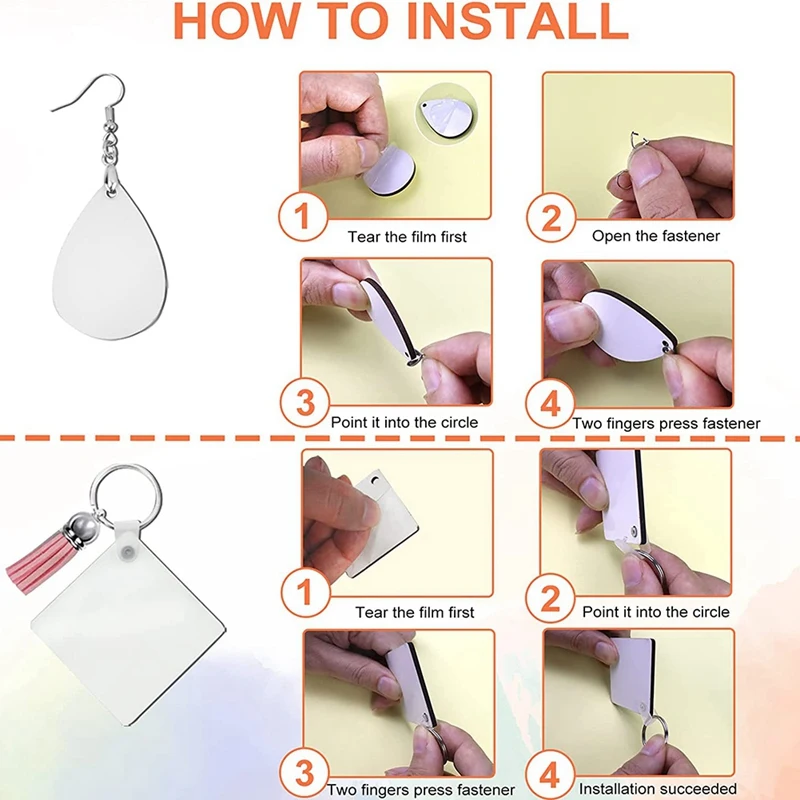 HOW TO INSTALL

1 Tear the film first

2 Open the fastener

3 Point it into the circle

4 Two fingers press fastener

1 Tear the film first

2 Point it into the circle

3 Two fingers press fastener

4 Installation succeeded