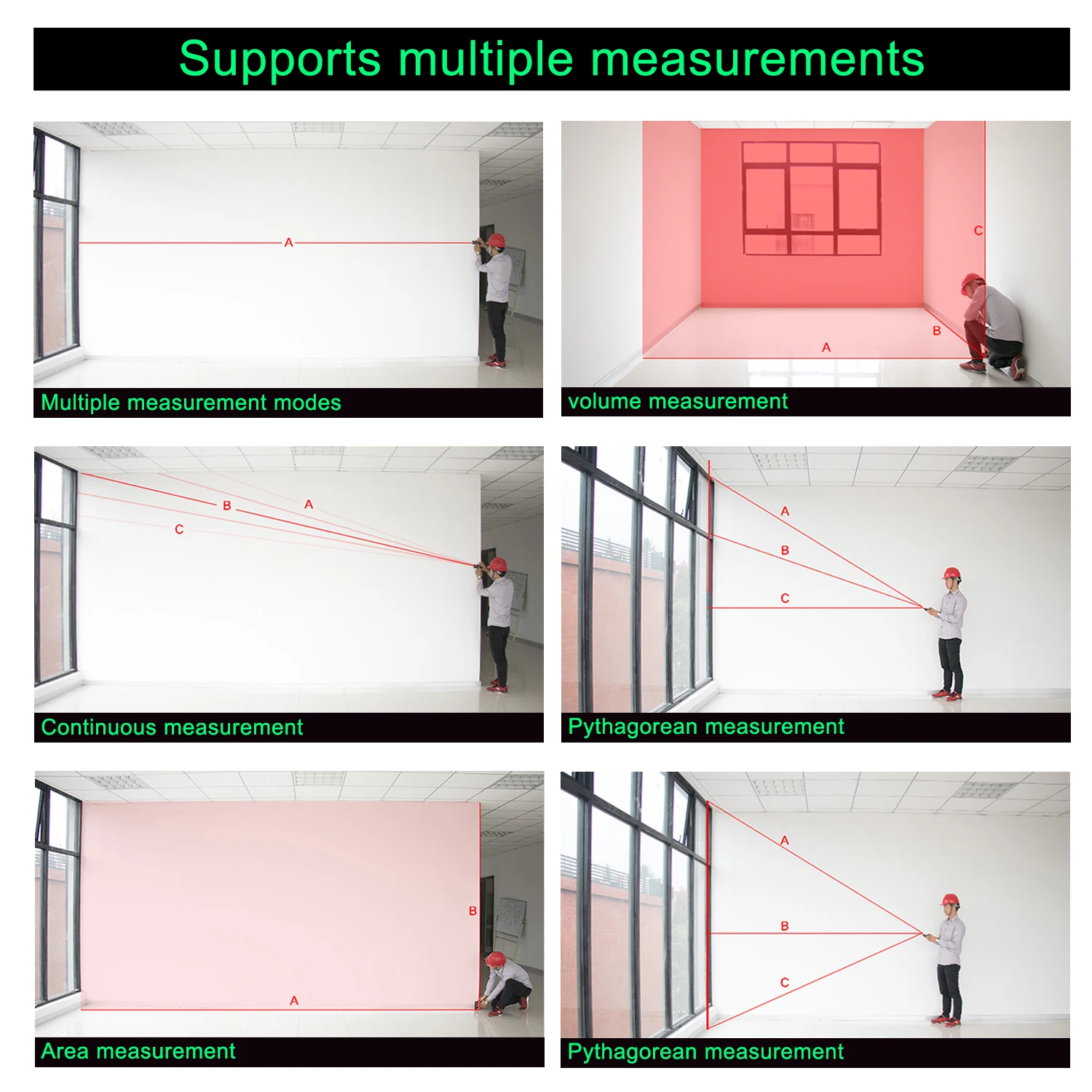 Supports multiple measurements

A

Multiple measurement modes

C

B

A

volume measurement

B

A

C

Continuous measurement

A

B

C

Pythagorean measurement

B

A

Area measurement

A

B

C

Pythagorean measurement