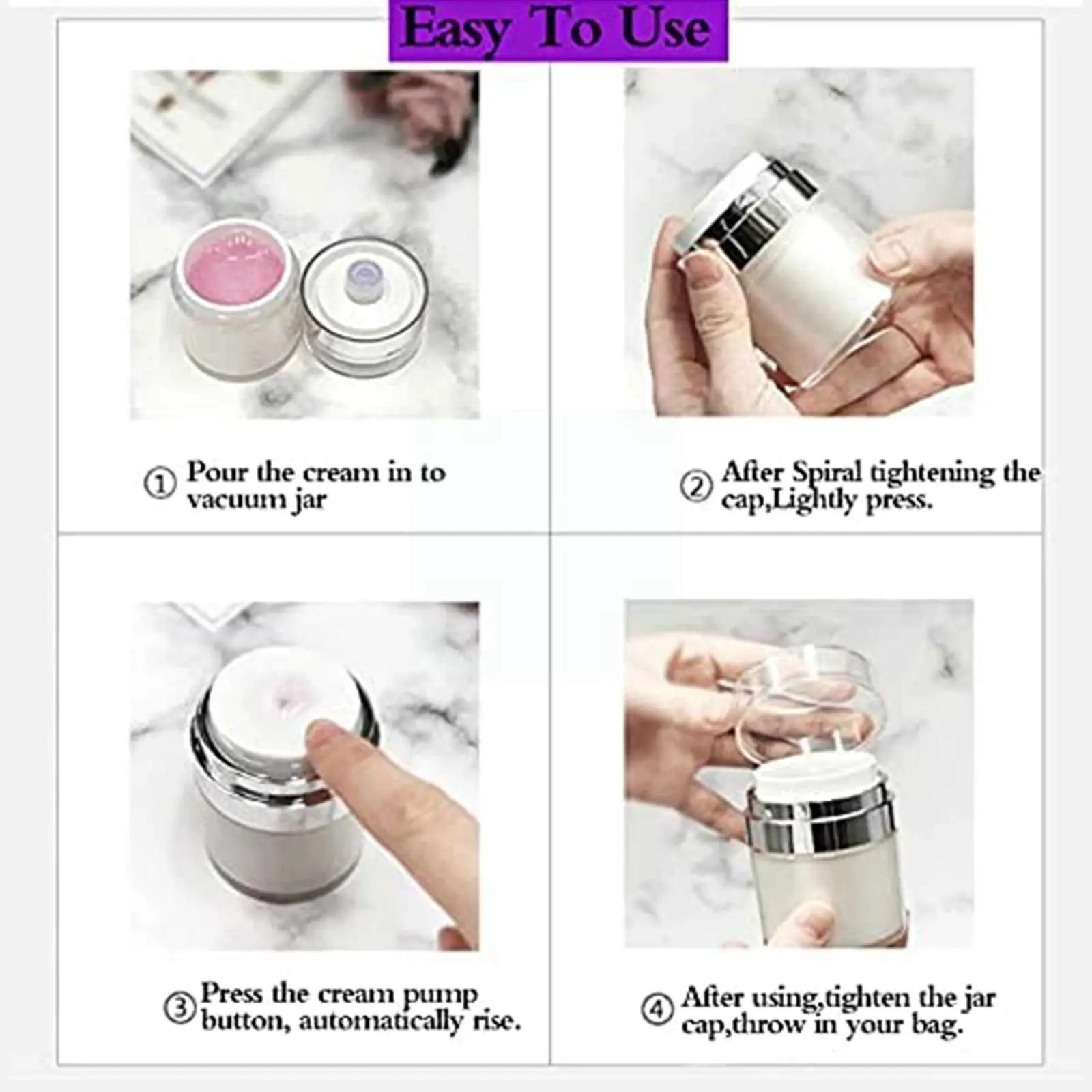 Easy To Use

① Pour the cream in to vacuum jar

② After Spiral tightening the cap,Lightly press.

③ Press the cream pump button, automatically rise.

④ After using,tighten the jar cap,throw in your bag.