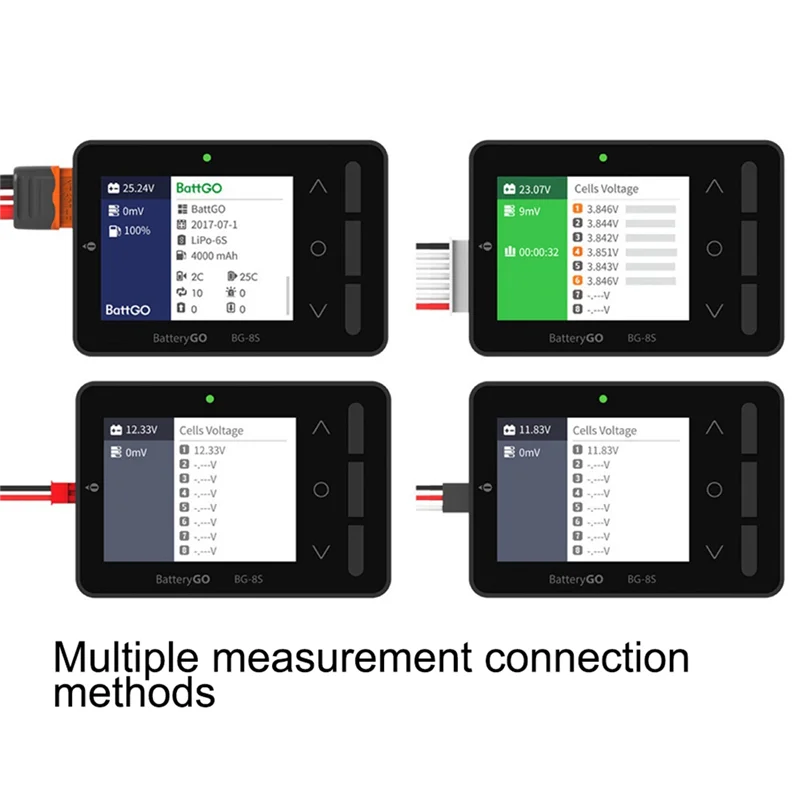 25.24V
0mV
100%
BattGO
BattGO
BattGO
2017-07-1
LiPo-6S
4000 mAh
2C 25C
10 0
0 0
BatteryGO BG-8S

23.07V
9mV
00:00:32
Cells Voltage
1 3.846V
2 3.844V
3 3.842V
4 3.851V
5 3.843V
6 3.846V
7 -.---V
8 -.---V
BatteryGO BG-8S

12.33V
0mV
Cells Voltage
1 12.33V
2 -.---V
3 -.---V
4 -.---V
5 -.---V
6 -.---V
7 -.---V
8 -.---V
BatteryGO BG-8S

11.83V
0mV
Cells Voltage
1 11.83V
2 -.---V
3 -.---V
4 -.---V
5 -.---V
6 -.---V
7 -.---V
8 -.---V
BatteryGO BG-8S

Multiple measurement connection methods