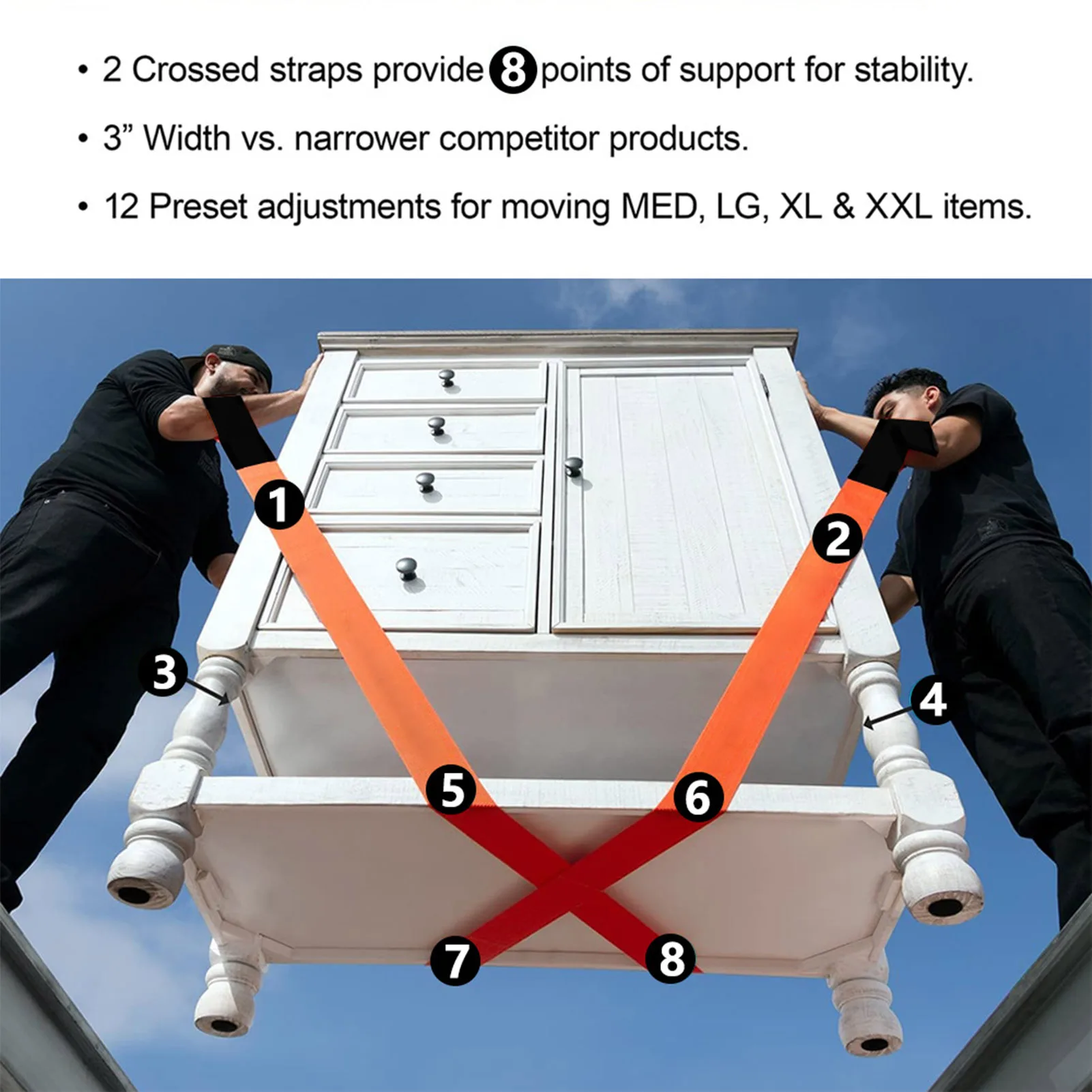 • 2 Crossed straps provide 8 points of support for stability.

• 3” Width vs. narrower competitor products.

• 12 Preset adjustments for moving MED, LG, XL & XXL items.

1

2

3

4

5

6

7

8