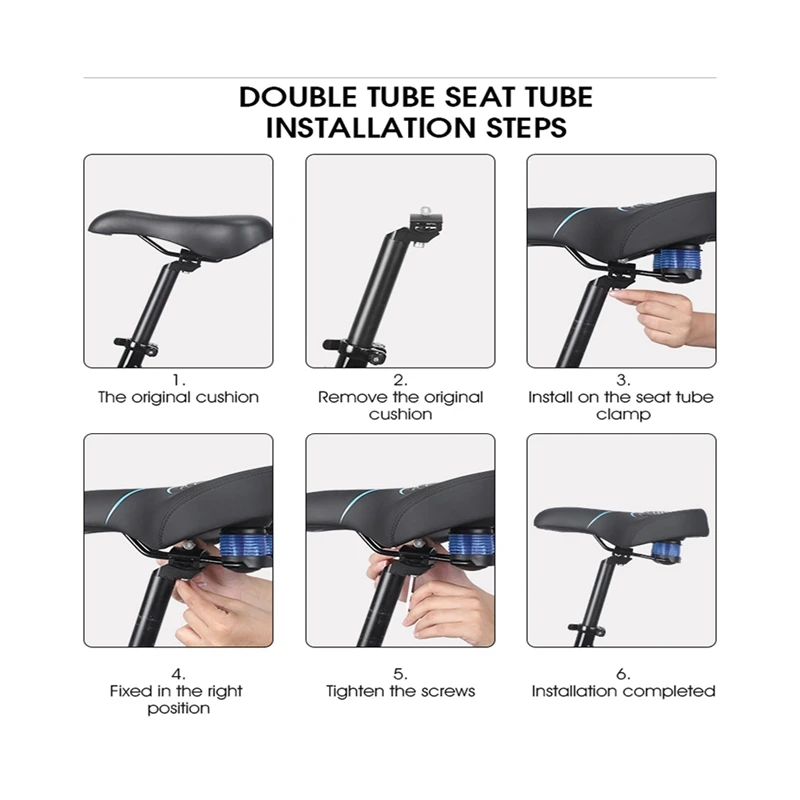 DOUBLE TUBE SEAT TUBE INSTALLATION STEPS

1.
The original cushion

2.
Remove the original cushion

3.
Install on the seat tube clamp

4.
Fixed in the right position

5.
Tighten the screws

6.
Installation completed