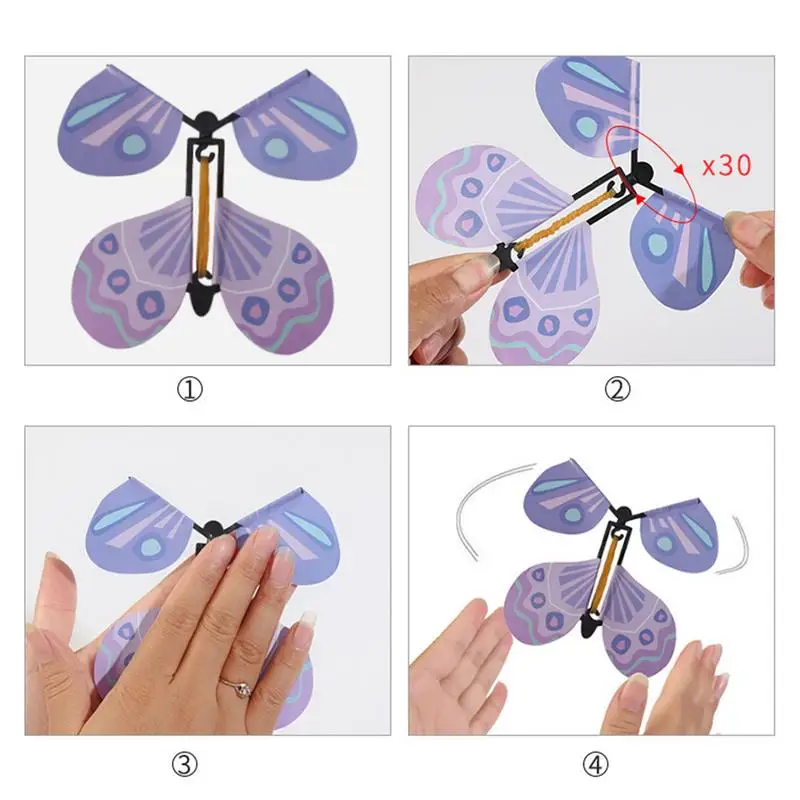 ①

x30

②

③

④