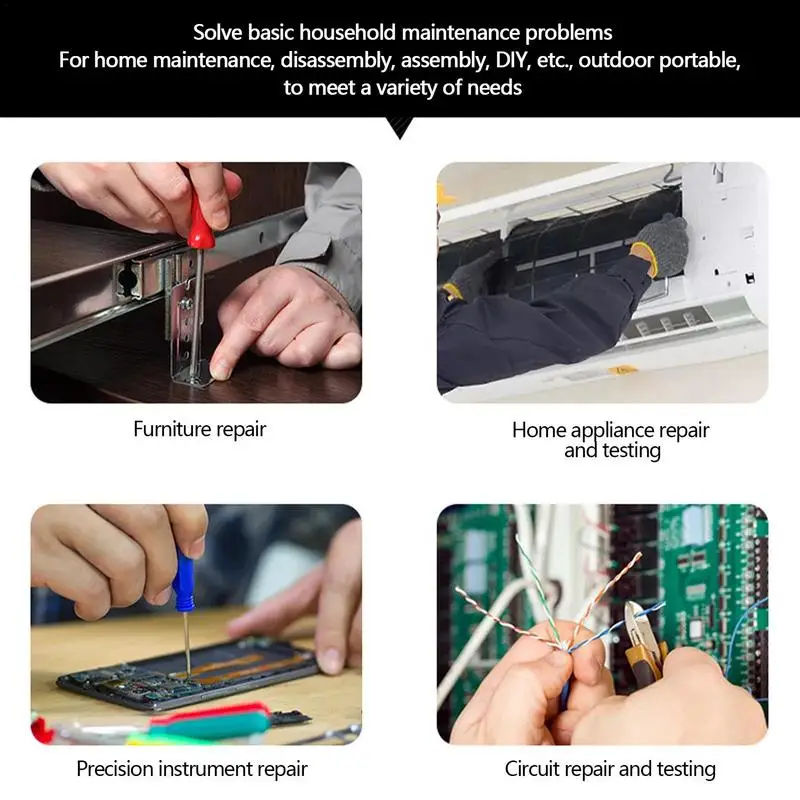 Solve basic household maintenance problems
For home maintenance, disassembly, assembly, DIY, etc., outdoor portable, to meet a variety of needs

Furniture repair

Home appliance repair and testing

Precision instrument repair

Circuit repair and testing