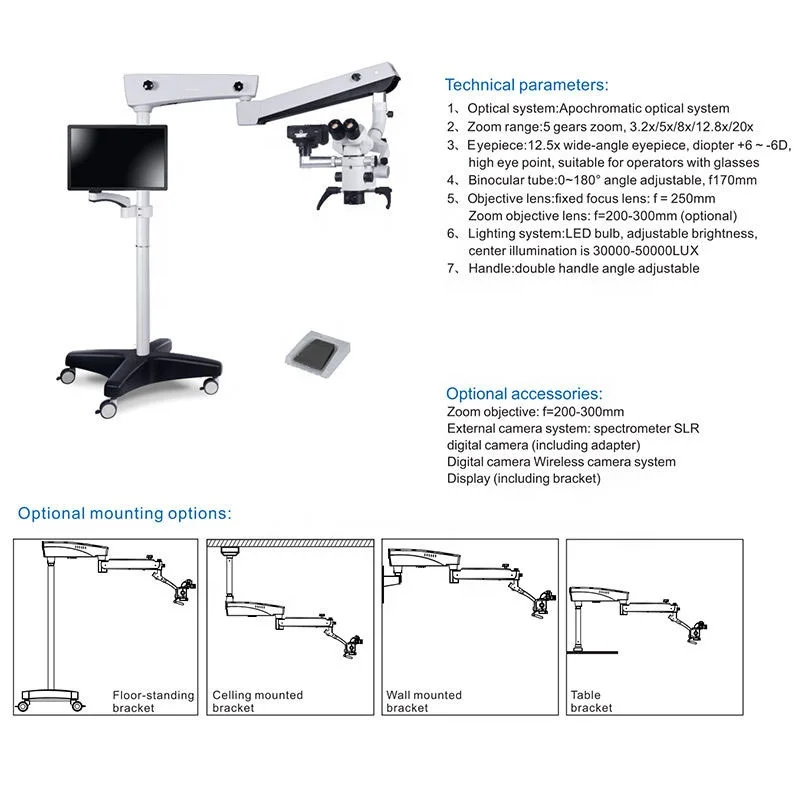 Technical parameters:

1、Optical system:Apochromatic optical system
2、Zoom range:5 gears zoom, 3.2x/5x/8x/12.8x/20x
3、Eyepiece:12.5x wide-angle eyepiece, diopter +6 ~ -6D, high eye point, suitable for operators with glasses
4、Binocular tube:0~180° angle adjustable, f170mm
5、Objective lens:fixed focus lens: f = 250mm
Zoom objective lens: f=200-300mm (optional)
6、Lighting system:LED bulb, adjustable brightness, center illumination is 30000-50000LUX
7、Handle:double handle angle adjustable

Optional accessories:
Zoom objective: f=200-300mm
External camera system: spectrometer SLR digital camera (including adapter)
Digital camera Wireless camera system
Display (including bracket)

Optional mounting options:

Floor-standing bracket

Celling mounted bracket

Wall mounted bracket

Table bracket