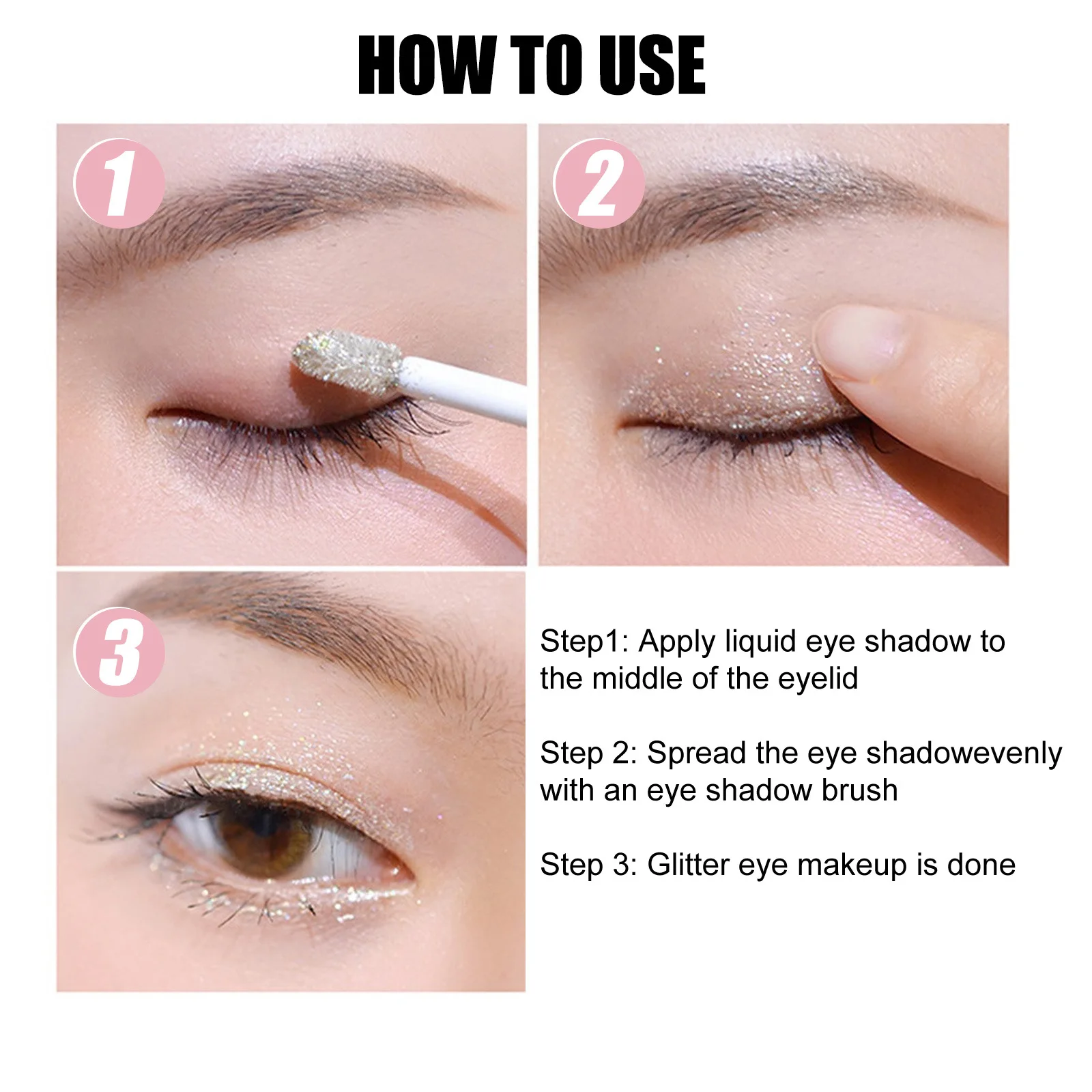 HOW TO USE

1

2

3

Step1: Apply liquid eye shadow to the middle of the eyelid

Step 2: Spread the eye shadowevenly with an eye shadow brush

Step 3: Glitter eye makeup is done