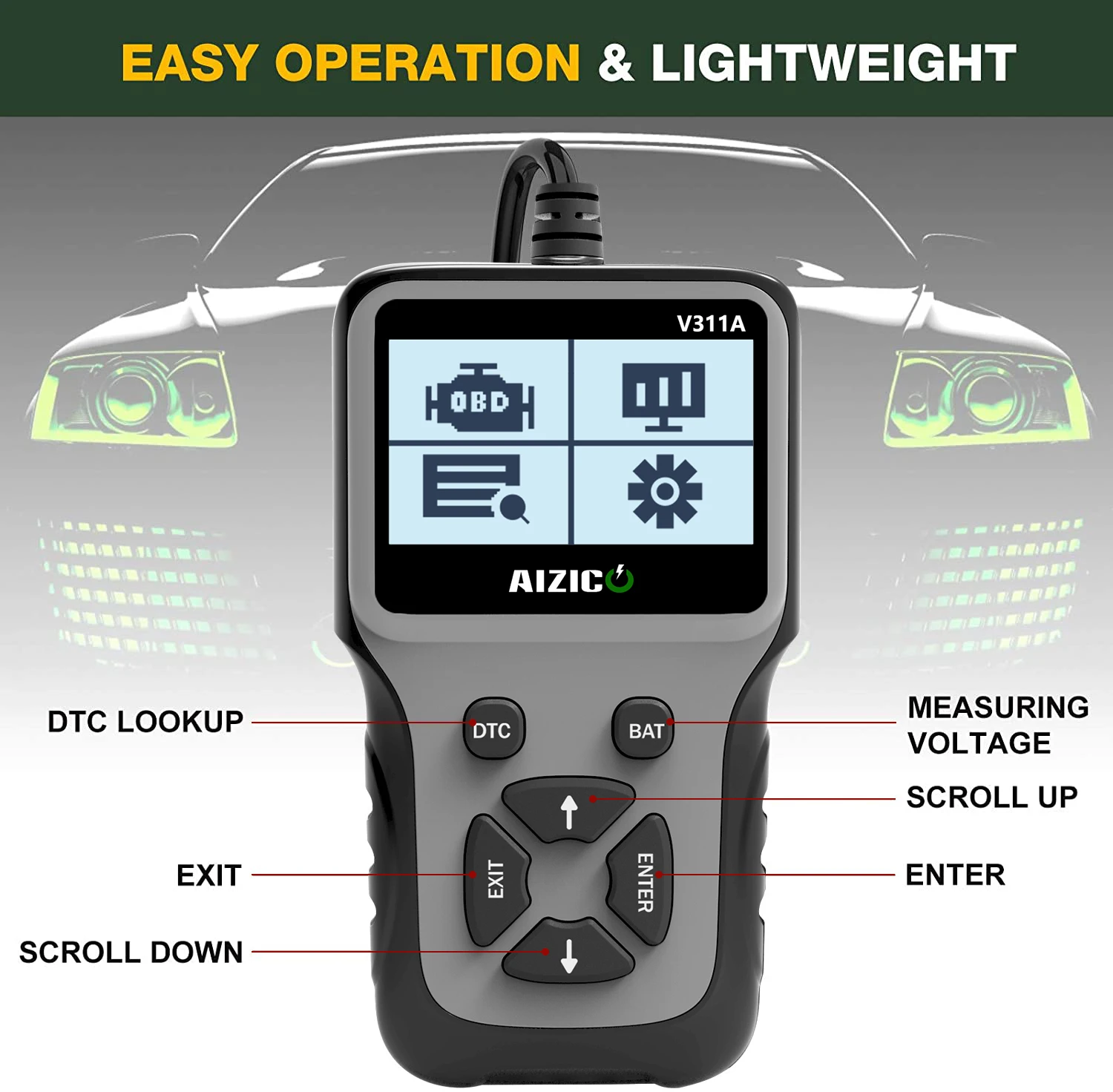 EASY OPERATION & LIGHTWEIGHT

V311A

OBD

AIZICO

DTC LOOKUP

DTC

BAT

MEASURING VOLTAGE

SCROLL UP

EXIT

EXIT

ENTER

ENTER

SCROLL DOWN