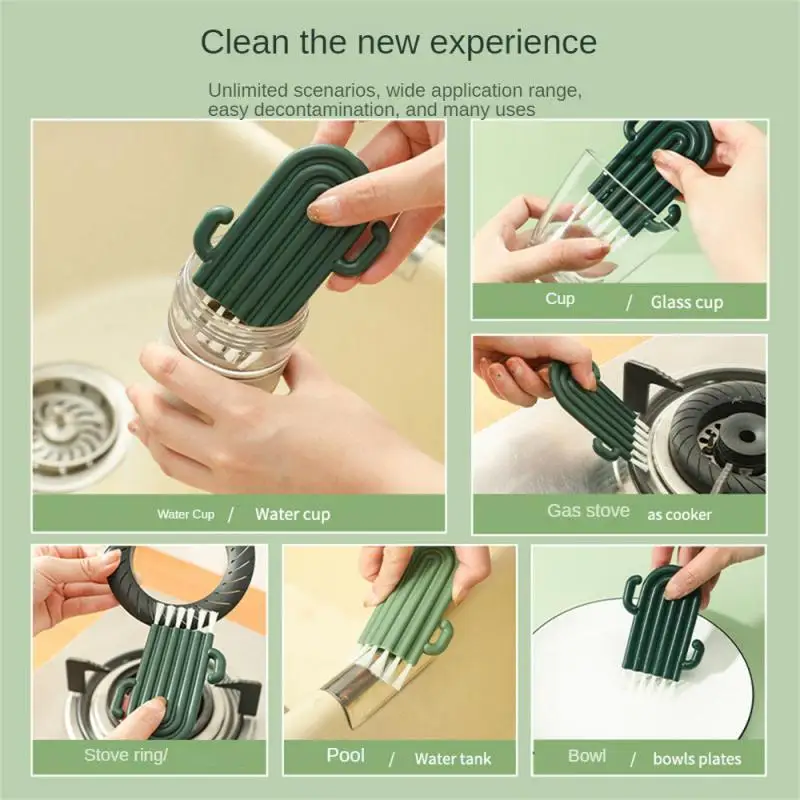 Clean the new experience

Unlimited scenarios, wide application range, easy decontamination, and many uses

Water Cup / Water cup

Cup / Glass cup

Gas stove as cooker

Stove ring/

Pool / Water tank

Bowl / bowls plates