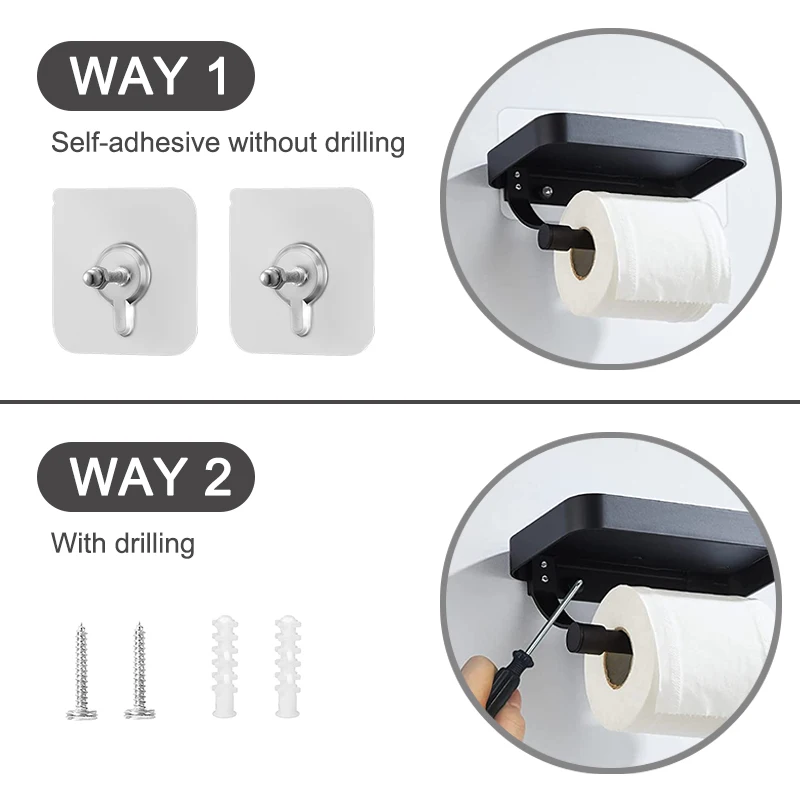 WAY 1

Self-adhesive without drilling

WAY 2

With drilling