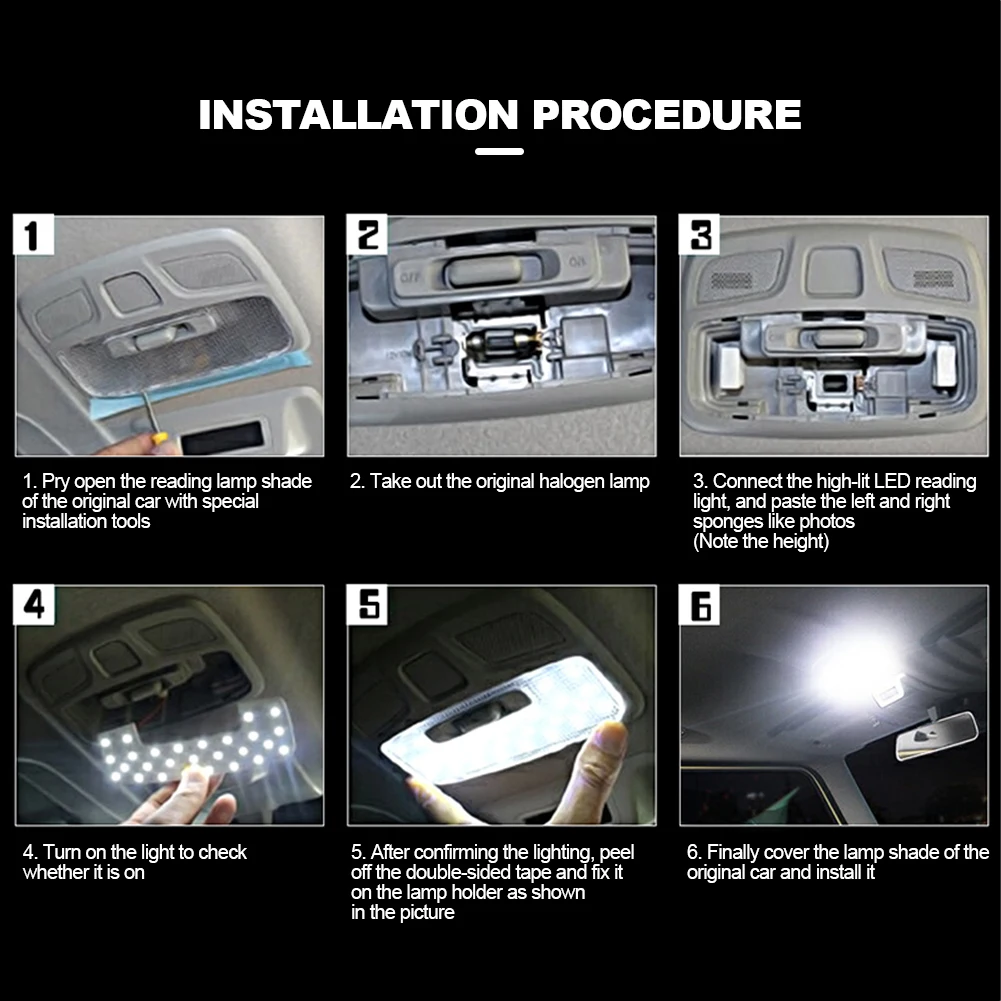 INSTALLATION PROCEDURE

1

OFF ON

2

3

1. Pry open the reading lamp shade of the original car with special installation tools

2. Take out the original halogen lamp

3. Connect the high-lit LED reading light, and paste the left and right sponges like photos
(Note the height)

4

5

6

4. Turn on the light to check whether it is on

5. After confirming the lighting, peel off the double-sided tape and fix it on the lamp holder as shown in the picture

6. Finally cover the lamp shade of the original car and install it