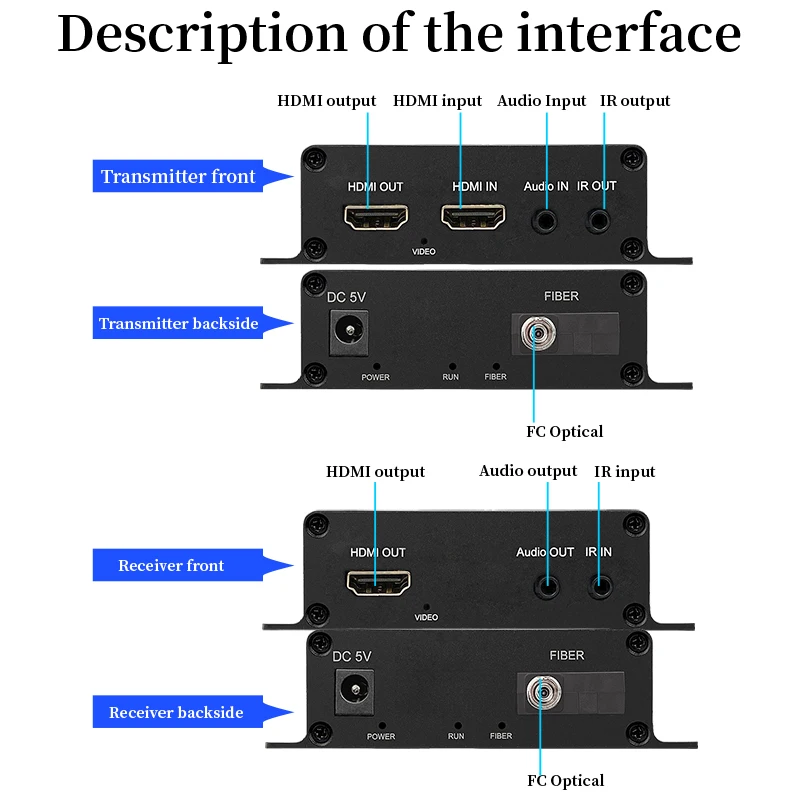 Description of the interface

HDMI output
HDMI input
Audio Input
IR output

Transmitter front

HDMI OUT
HDMI IN
Audio IN
IR OUT
VIDEO

Transmitter backside

DC 5V
FIBER
POWER
RUN
FIBER

FC Optical

HDMI output
Audio output
IR input

Receiver front

HDMI OUT
Audio OUT
IR IN
VIDEO

Receiver backside

DC 5V
FIBER
POWER
RUN
FIBER

FC Optical