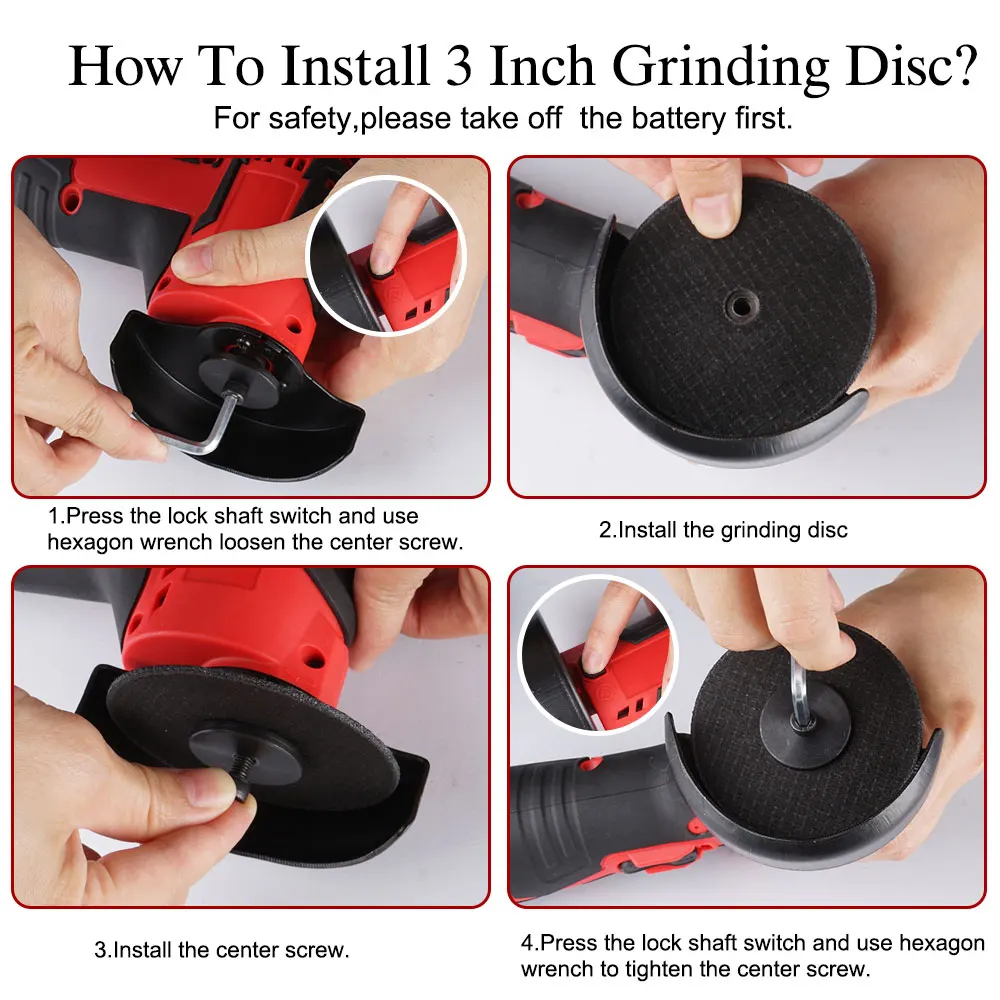 How To Install 3 Inch Grinding Disc?
For safety,please take off the battery first.

1.Press the lock shaft switch and use hexagon wrench loosen the center screw.

2.Install the grinding disc

3.Install the center screw.

4.Press the lock shaft switch and use hexagon wrench to tighten the center screw.