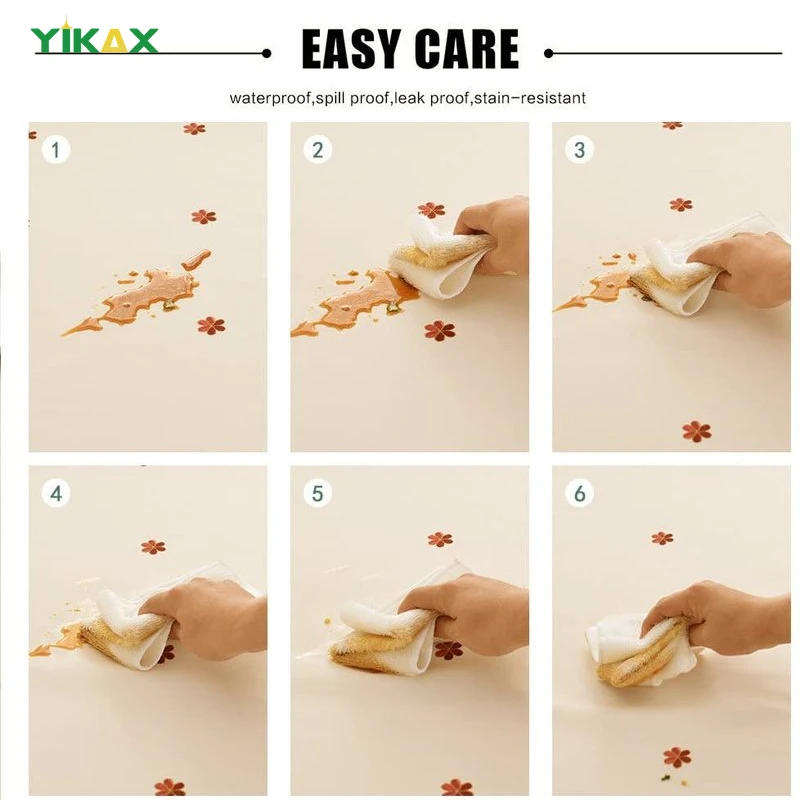 YIKAX

EASY CARE

waterproof,spill proof,leak proof,stain-resistant

1

2

3

4

5

6