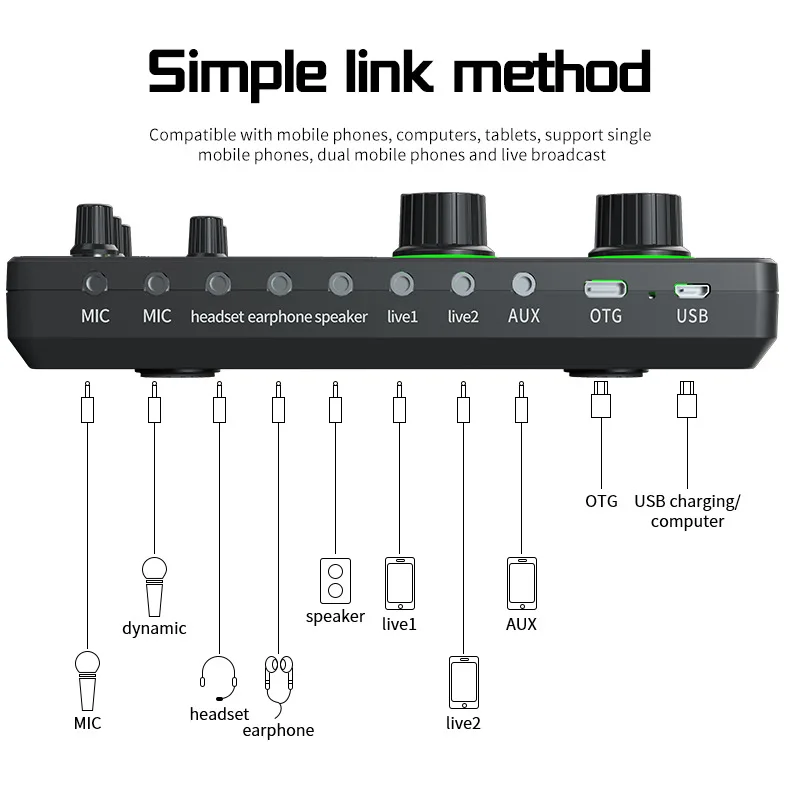 Simple link method

Compatible with mobile phones, computers, tablets, support single mobile phones, dual mobile phones and live broadcast

MIC MIC headset earphone speaker live1 live2 AUX OTG USB

OTG

USB charging/ computer

dynamic

speaker

live1

AUX

MIC

headset

earphone

live2