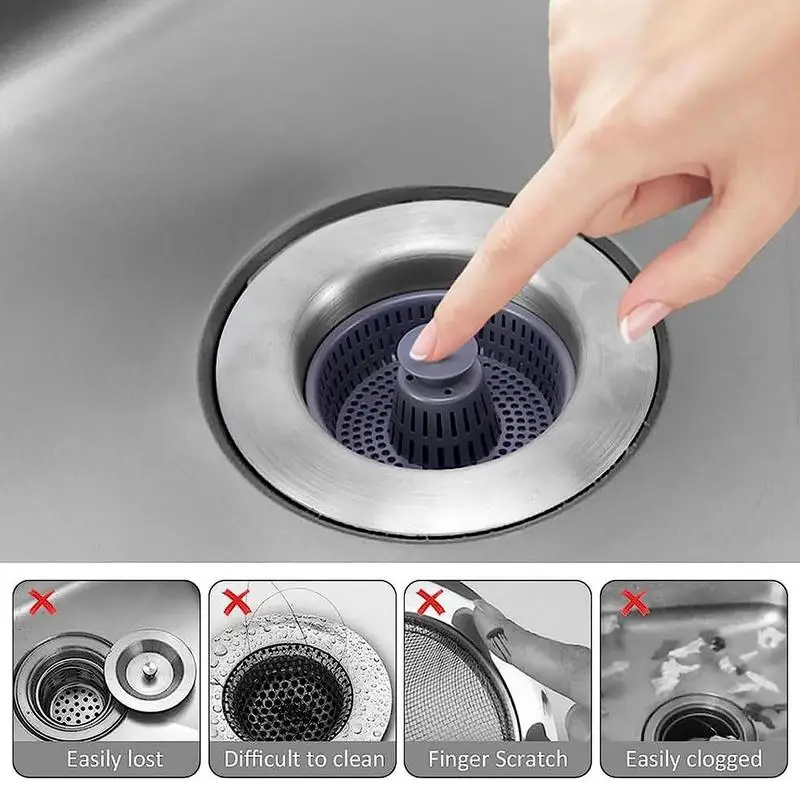 Easily lost

Difficult to clean

Finger Scratch

Easily clogged