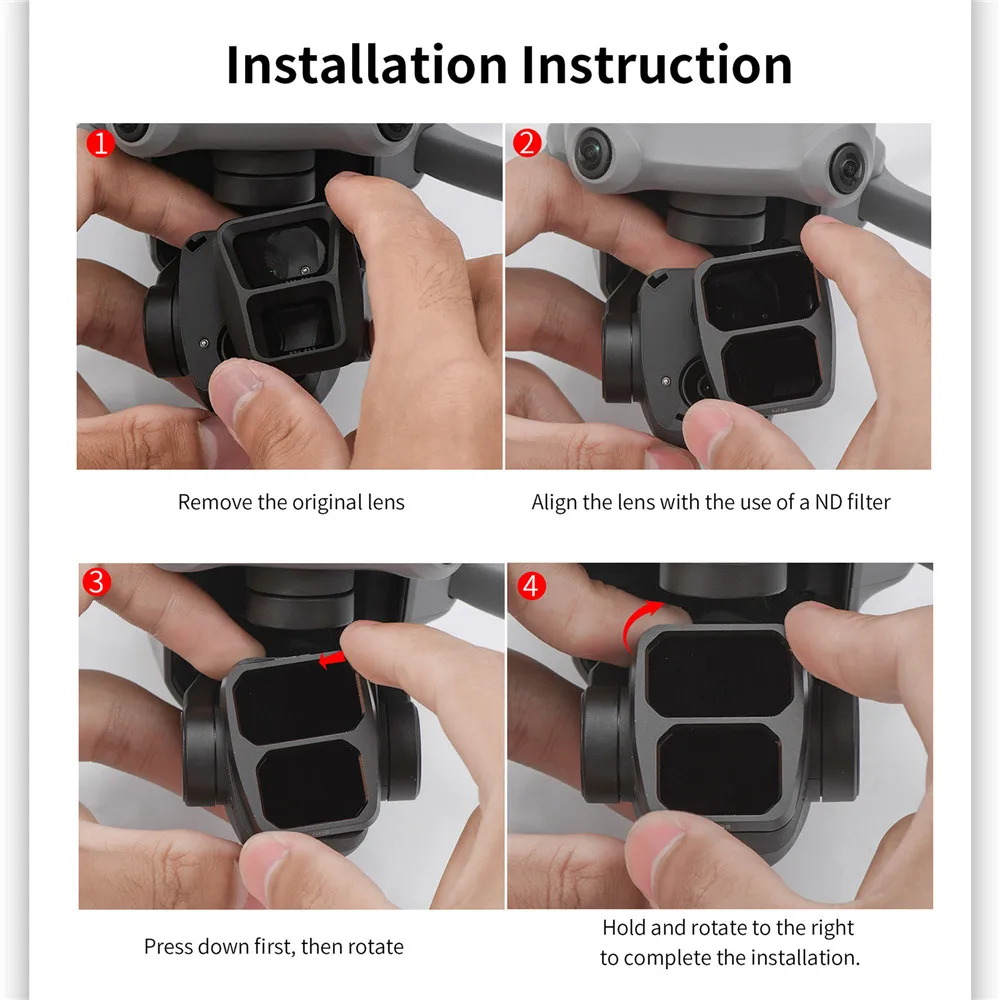 Installation Instruction

1

Remove the original lens

2

Align the lens with the use of a ND filter

3

Press down first, then rotate

4

Hold and rotate to the right to complete the installation.