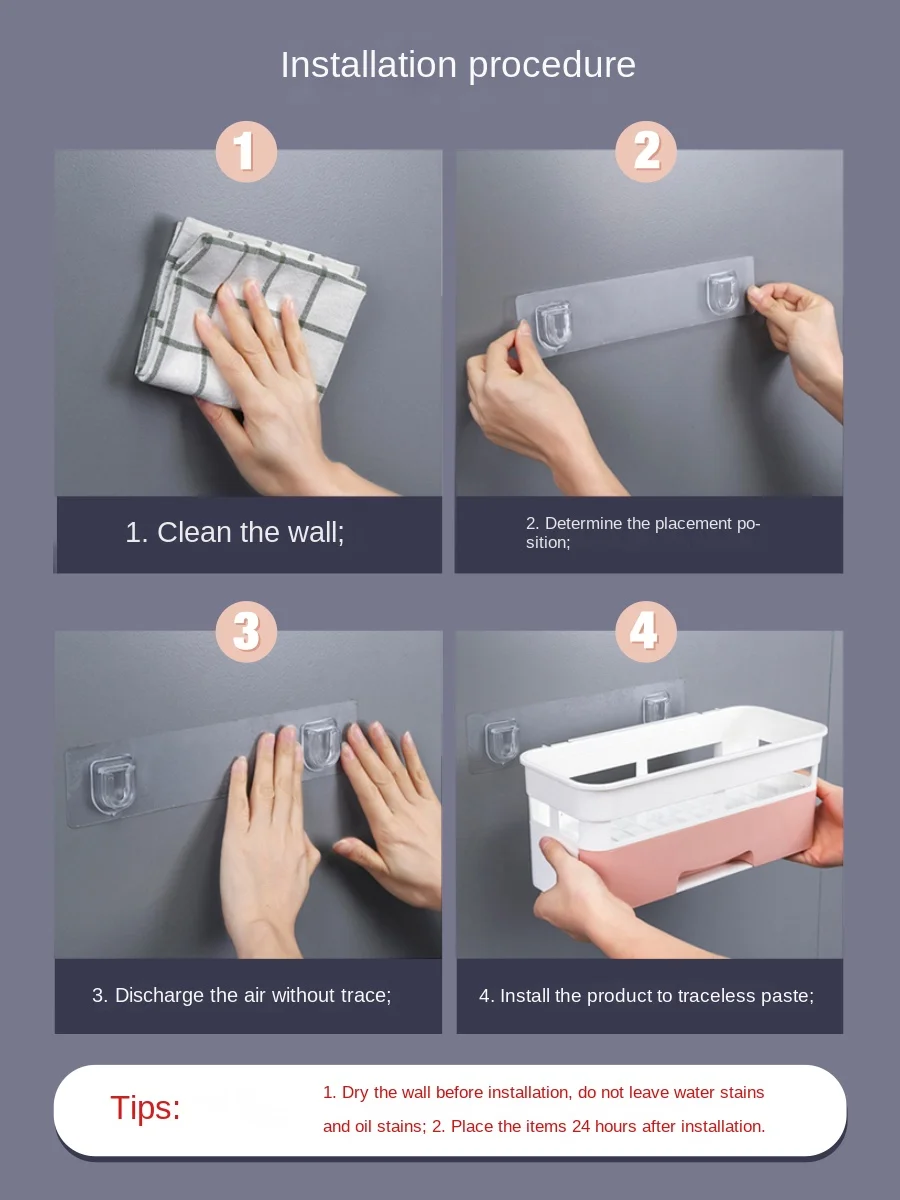 Installation procedure

1

1. Clean the wall;

2

2. Determine the placement position;

3

3. Discharge the air without trace;

4

4. Install the product to traceless paste;

Tips:

1. Dry the wall before installation, do not leave water stains and oil stains; 2. Place the items 24 hours after installation.