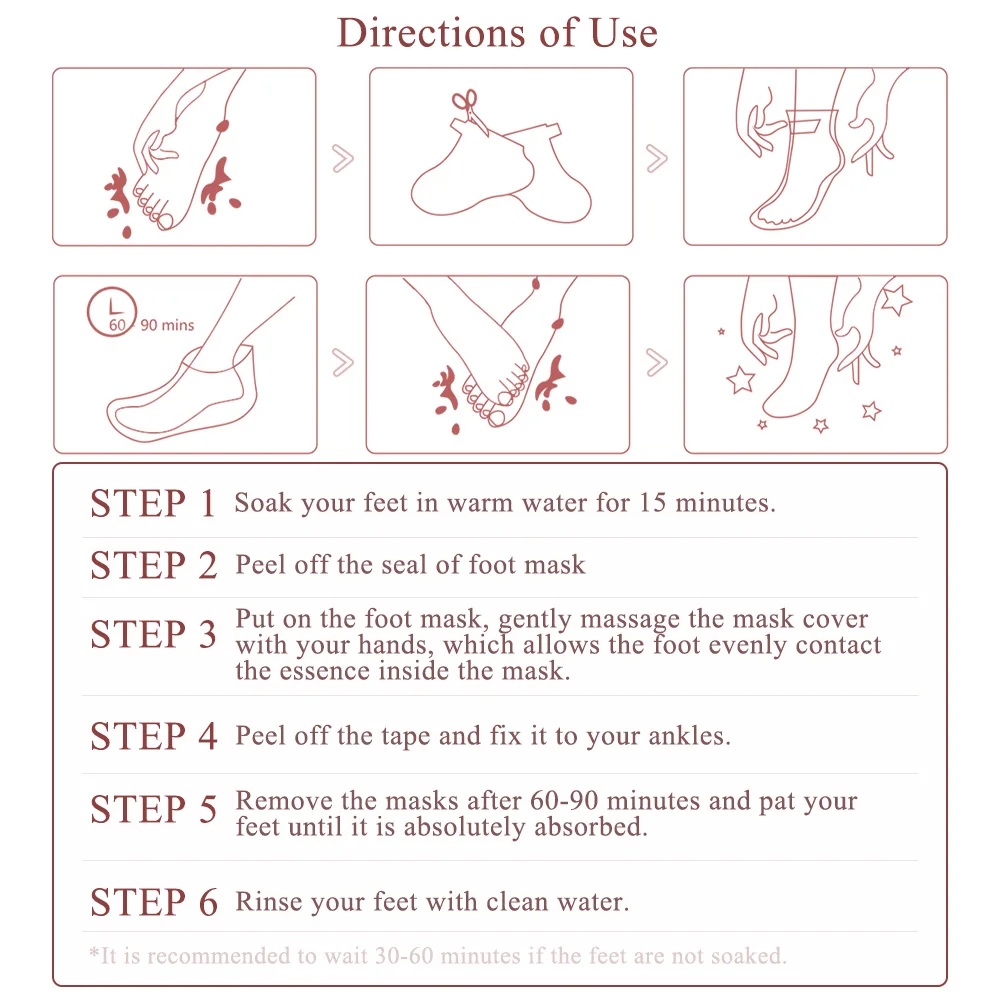 Directions of Use

60 90 mins

STEP 1 Soak your feet in warm water for 15 minutes.

STEP 2 Peel off the seal of foot mask

STEP 3 Put on the foot mask, gently massage the mask cover with your hands, which allows the foot evenly contact the essence inside the mask.

STEP 4 Peel off the tape and fix it to your ankles.

STEP 5 Remove the masks after 60-90 minutes and pat your feet until it is absolutely absorbed.

STEP 6 Rinse your feet with clean water.

*It is recommended to wait 30-60 minutes if the feet are not soaked.