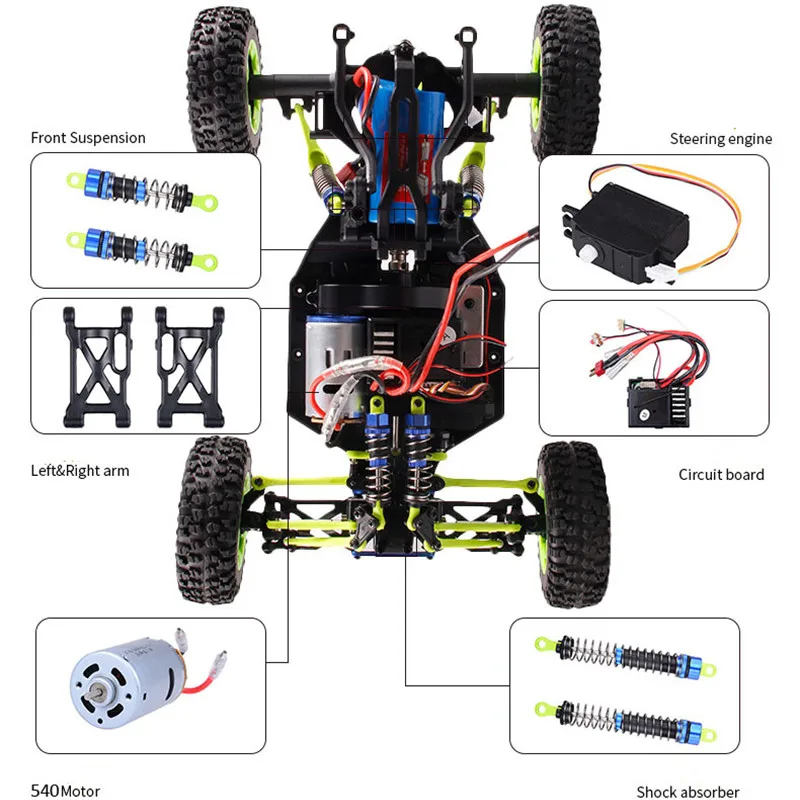 Front Suspension

Steering engine

Left&Right arm

Circuit board

540Motor

Shock absorber