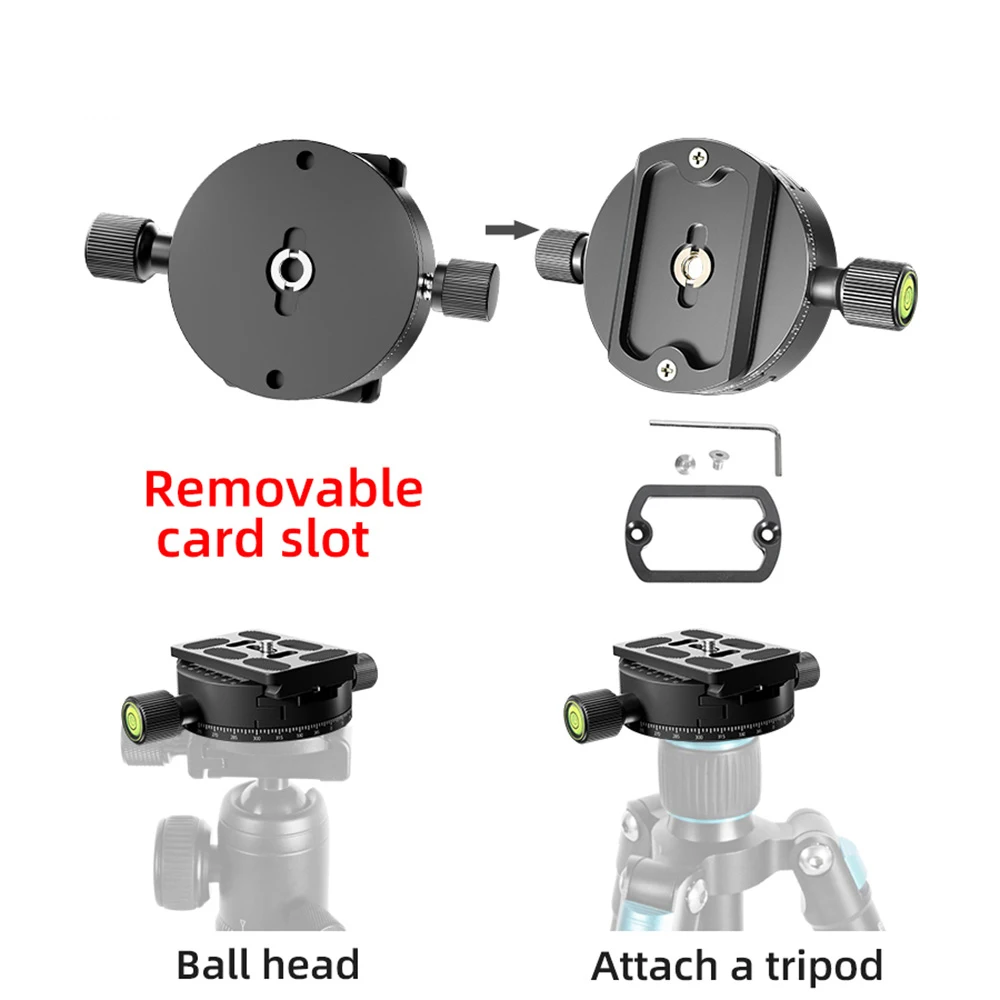 Removable card slot

Ball head

Attach a tripod