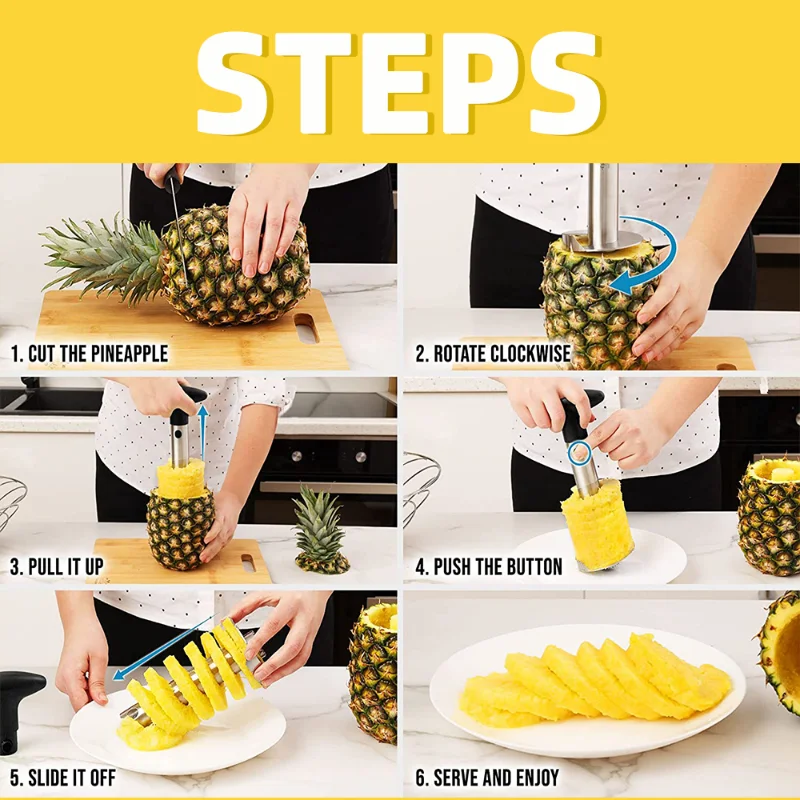 STEPS

1. CUT THE PINEAPPLE

2. ROTATE CLOCKWISE

3. PULL IT UP

4. PUSH THE BUTTON

5. SLIDE IT OFF

6. SERVE AND ENJOY