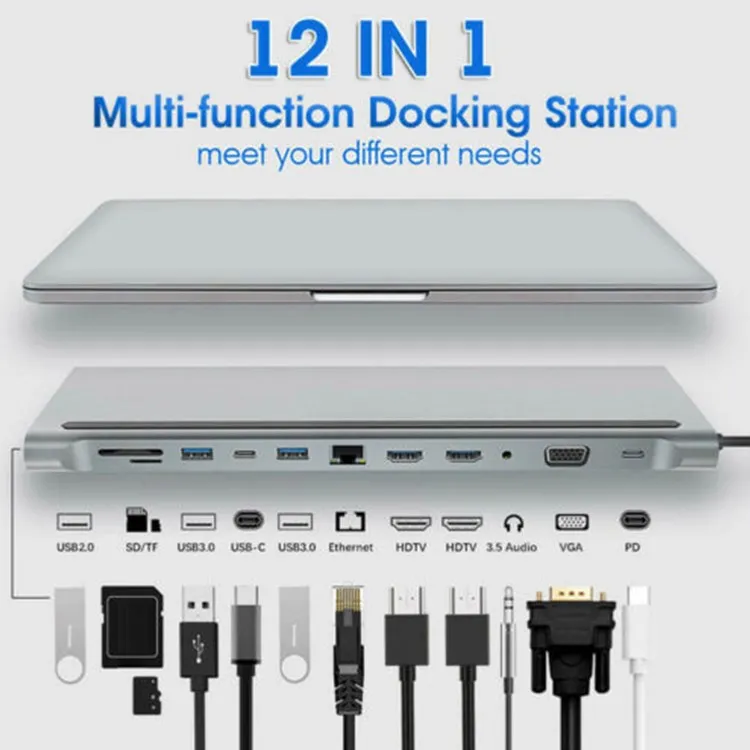 12 IN 1
Multi-function Docking Station
meet your different needs

USB2.0 SD/TF USB3.0 USB-C USB3.0 Ethernet HDTV HDTV 3.5 Audio VGA PD