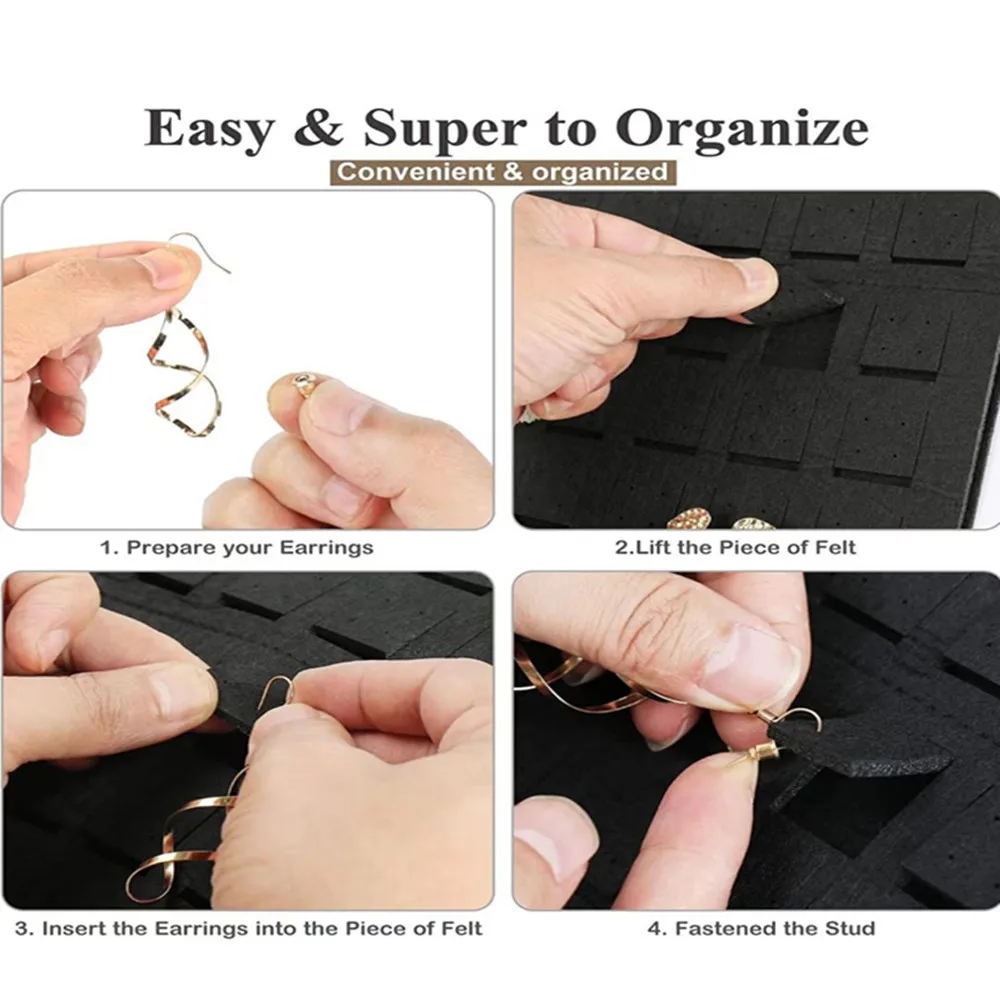 Easy & Super to Organize
Convenient & organized

1. Prepare your Earrings

2.Lift the Piece of Felt

3. Insert the Earrings into the Piece of Felt

4. Fastened the Stud