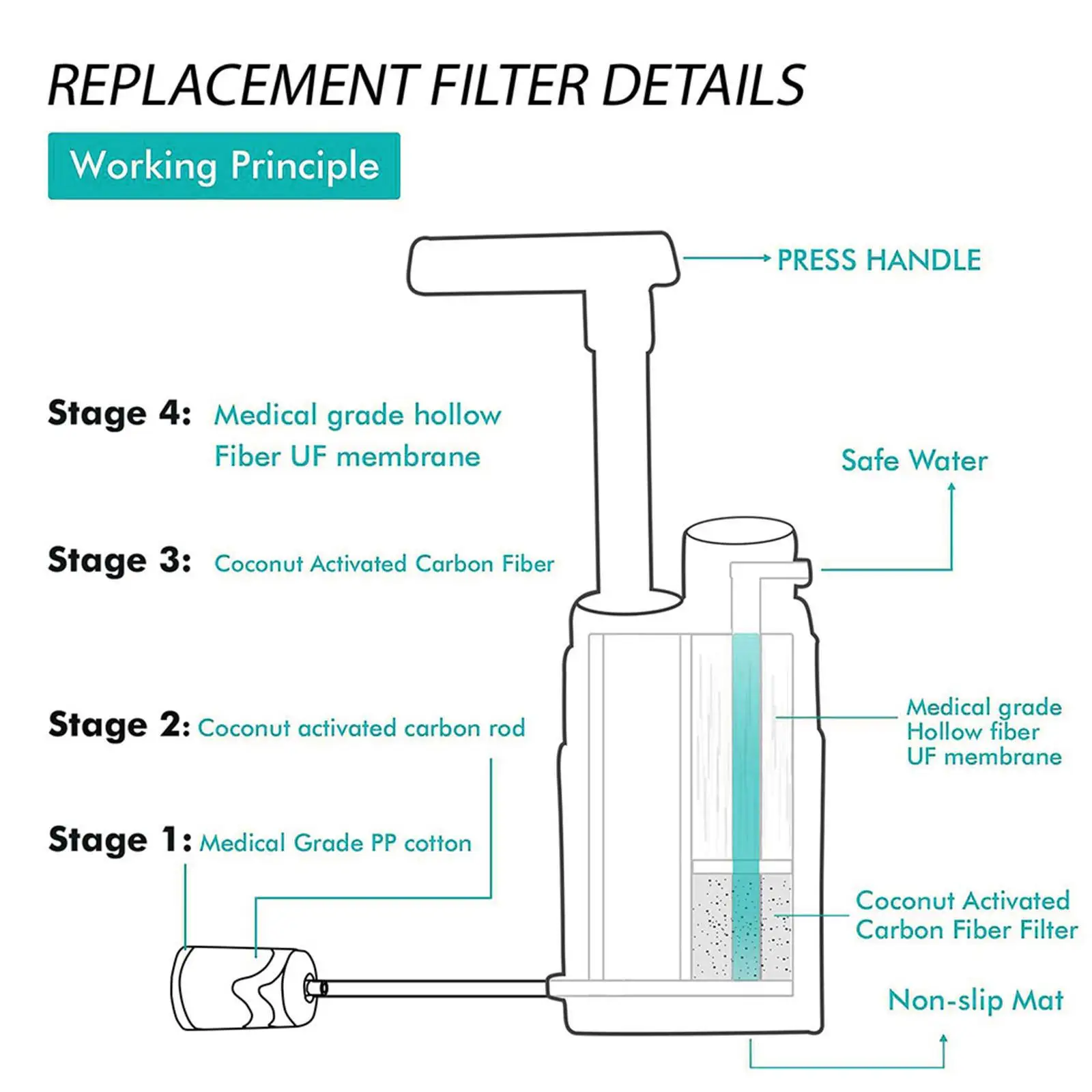 REPLACEMENT FILTER DETAILS

Working Principle

PRESS HANDLE

Stage 4: Medical grade hollow Fiber UF membrane

Safe Water

Stage 3: Coconut Activated Carbon Fiber

Stage 2: Coconut activated carbon rod

Medical grade Hollow fiber UF membrane

Stage 1: Medical Grade PP cotton

Coconut Activated Carbon Fiber Filter

Non-slip Mat