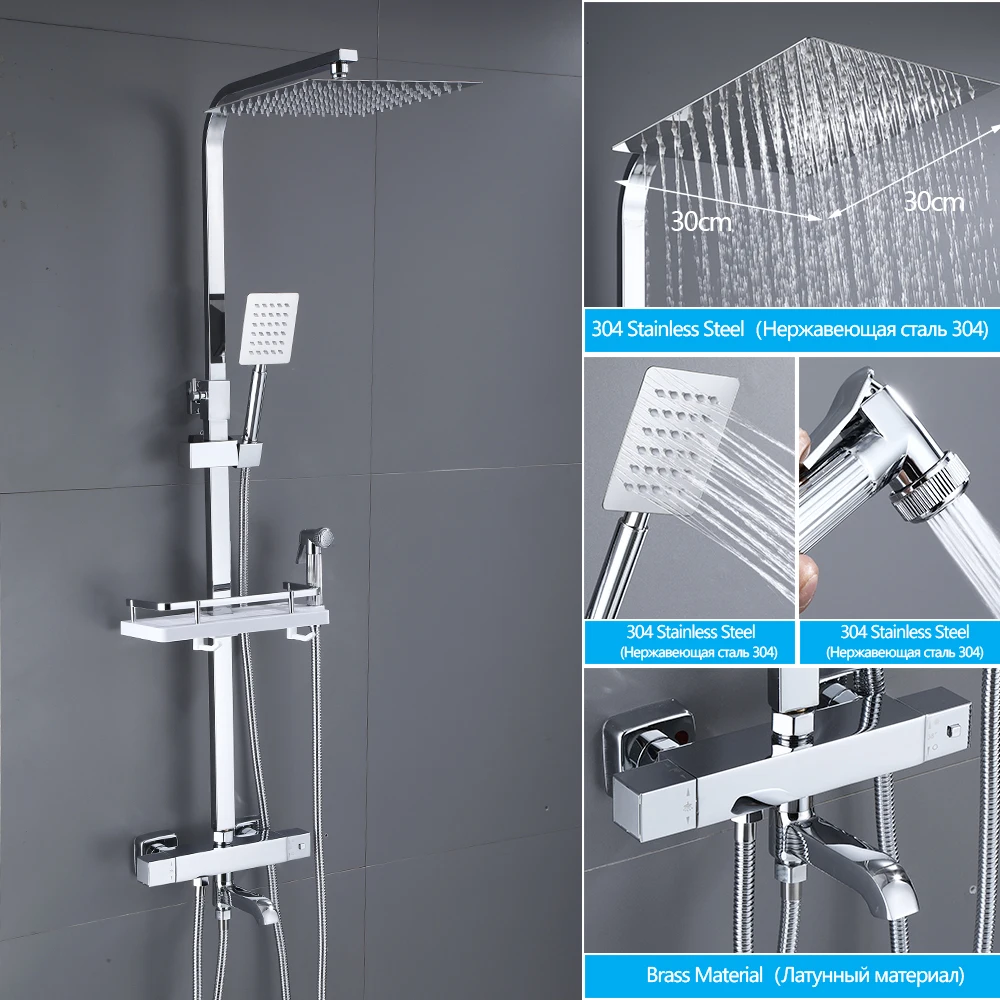 30cm

30cm

304 Stainless Steel (Нержавеющая сталь 304)

304 Stainless Steel
(Нержавеющая сталь 304)

304 Stainless Steel
(Нержавеющая сталь 304)

Brass Material (Латунный материал)