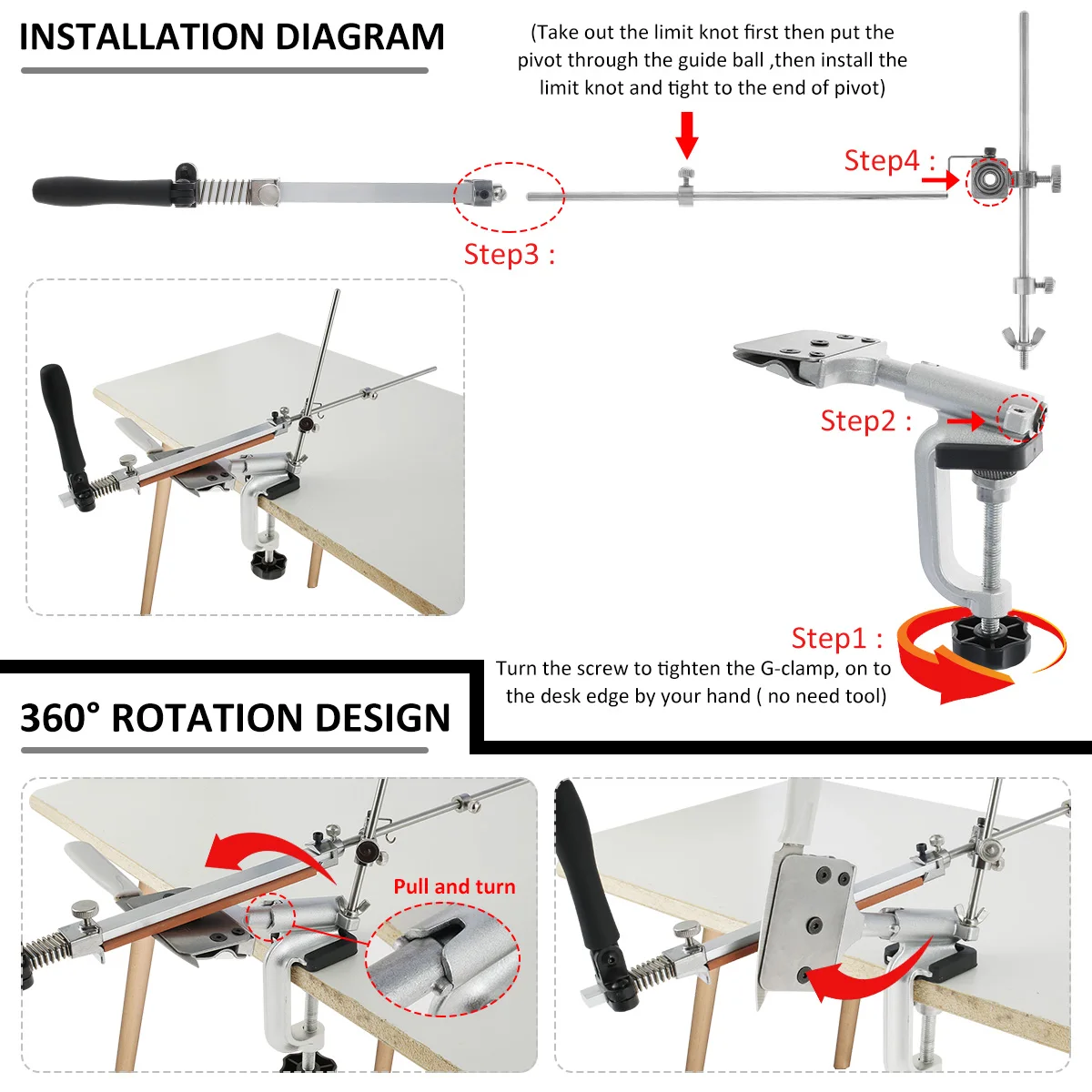 INSTALLATION DIAGRAM

(Take out the limit knot first then put the pivot through the guide ball ,then install the limit knot and tight to the end of pivot)

Step4 :

Step3 :

Step2 :

Step1 :

Turn the screw to tighten the G-clamp, on to the desk edge by your hand ( no need tool)

360° ROTATION DESIGN

Pull and turn