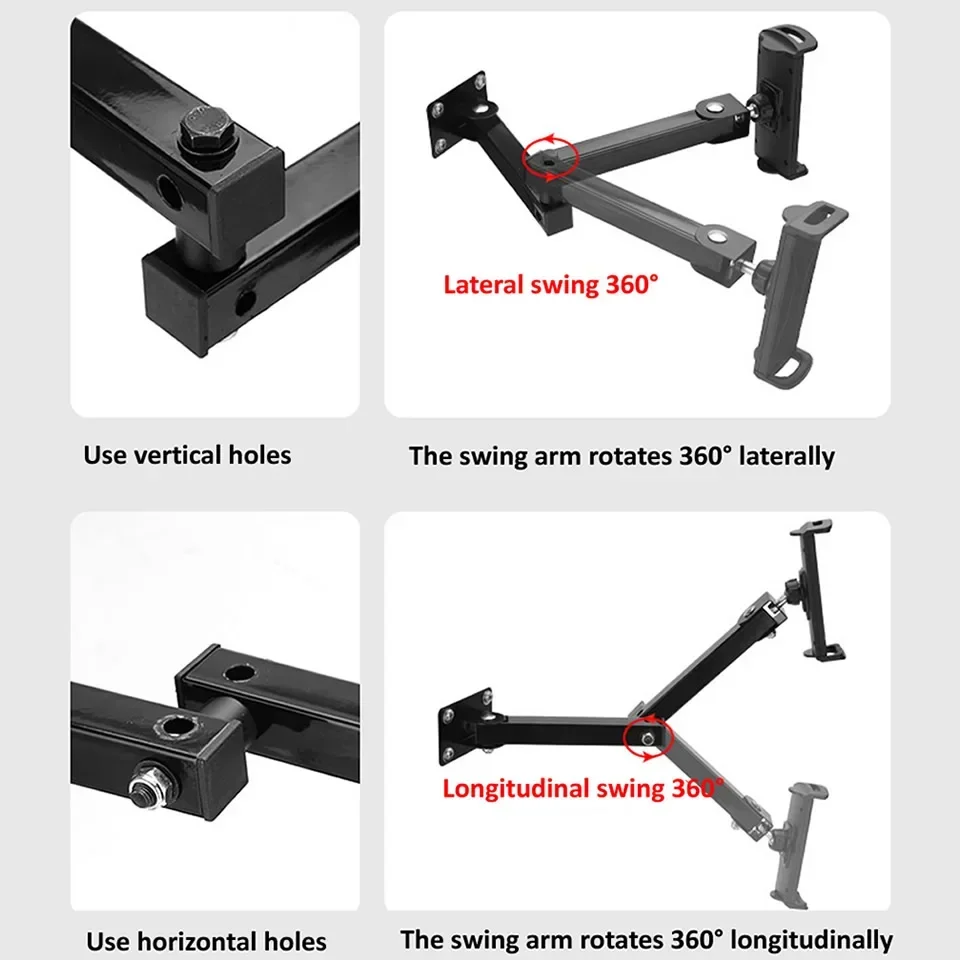 Lateral swing 360°

Use vertical holes

The swing arm rotates 360° laterally

Longitudinal swing 360°

Use horizontal holes

The swing arm rotates 360° longitudinally