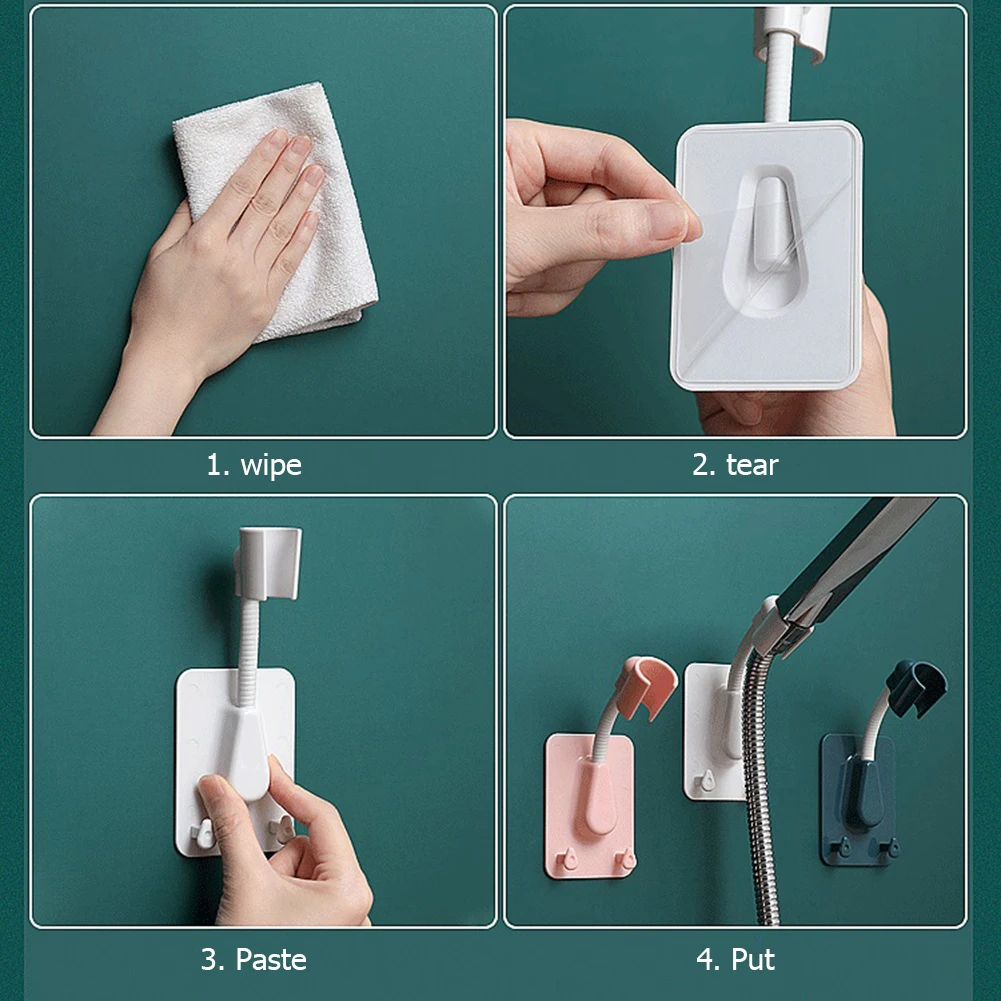 1. wipe

2. tear

3. Paste

4. Put