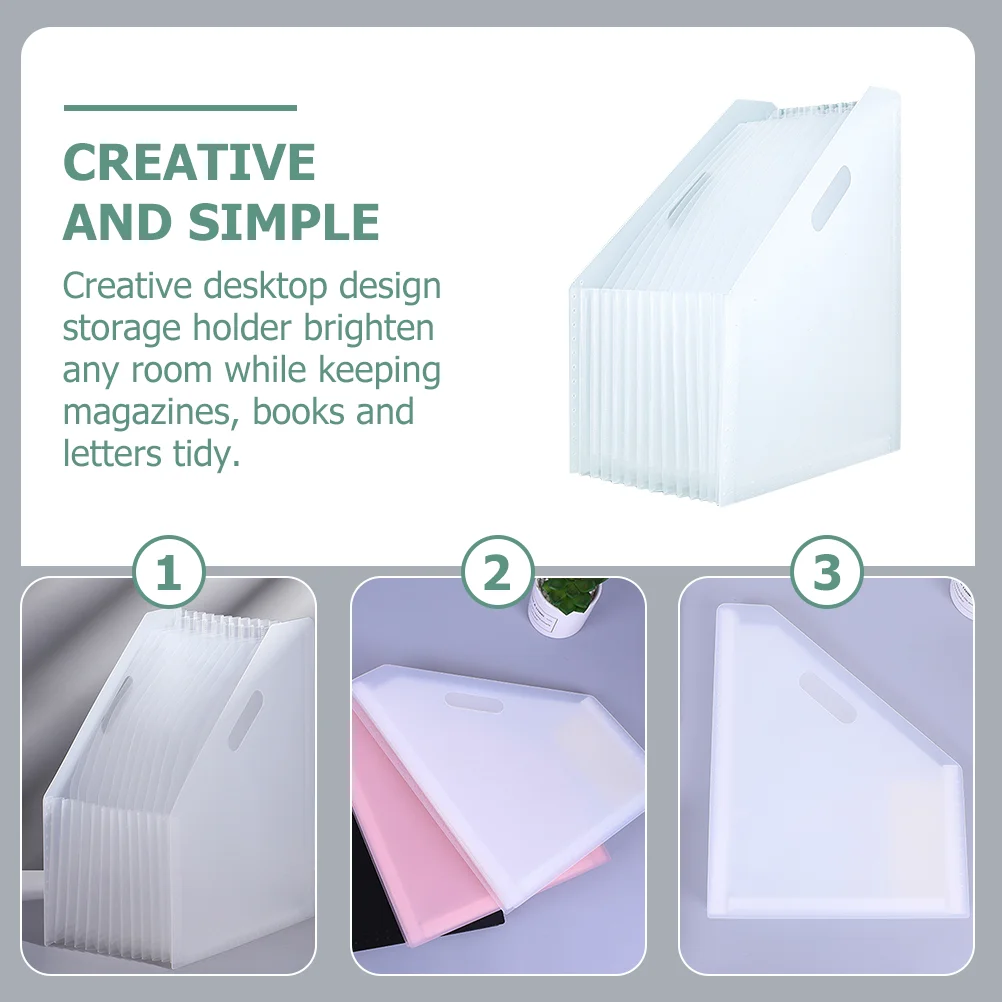 CREATIVE AND SIMPLE

Creative desktop design storage holder brighten any room while keeping magazines, books and letters tidy.

1

2

3