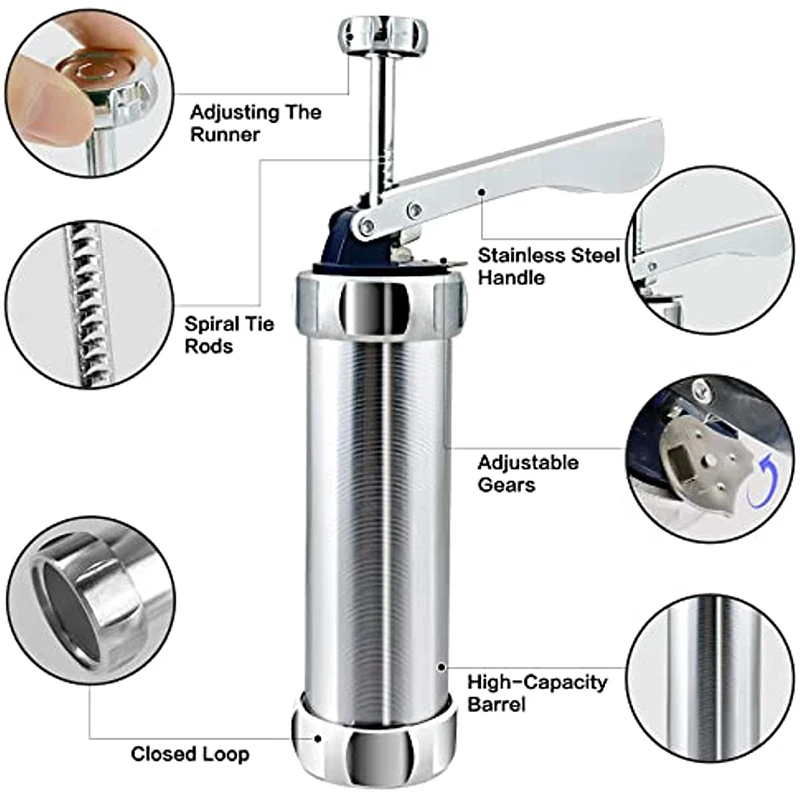 Adjusting The Runner

Stainless Steel Handle

Spiral Tie Rods

Adjustable Gears

High-Capacity Barrel

Closed Loop