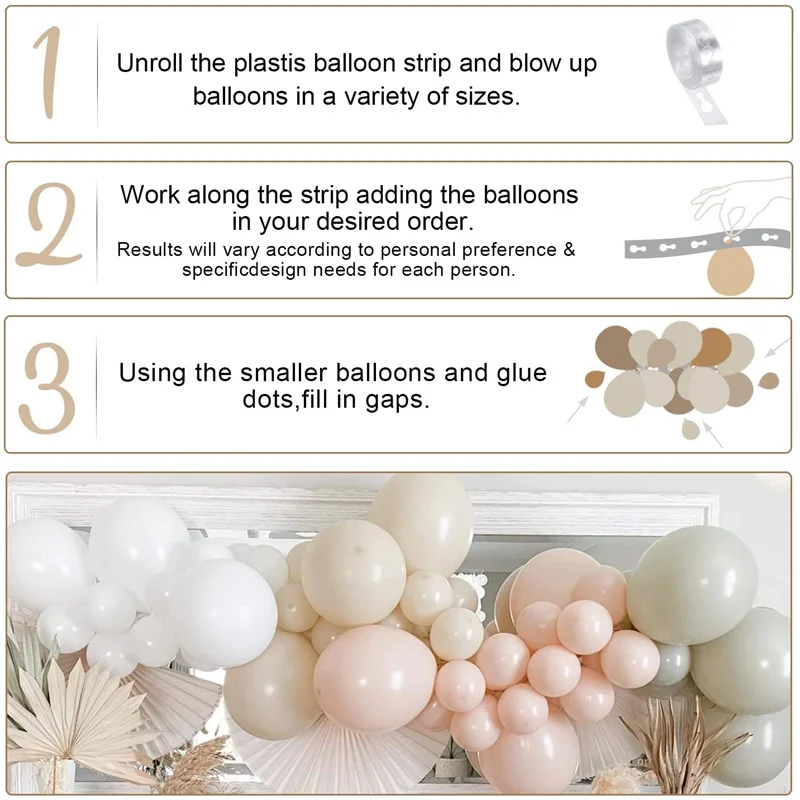 1

Unroll the plastis balloon strip and blow up balloons in a variety of sizes.

2

Work along the strip adding the balloons in your desired order.

Results will vary according to personal preference & specificdesign needs for each person.

3

Using the smaller balloons and glue dots,fill in gaps.