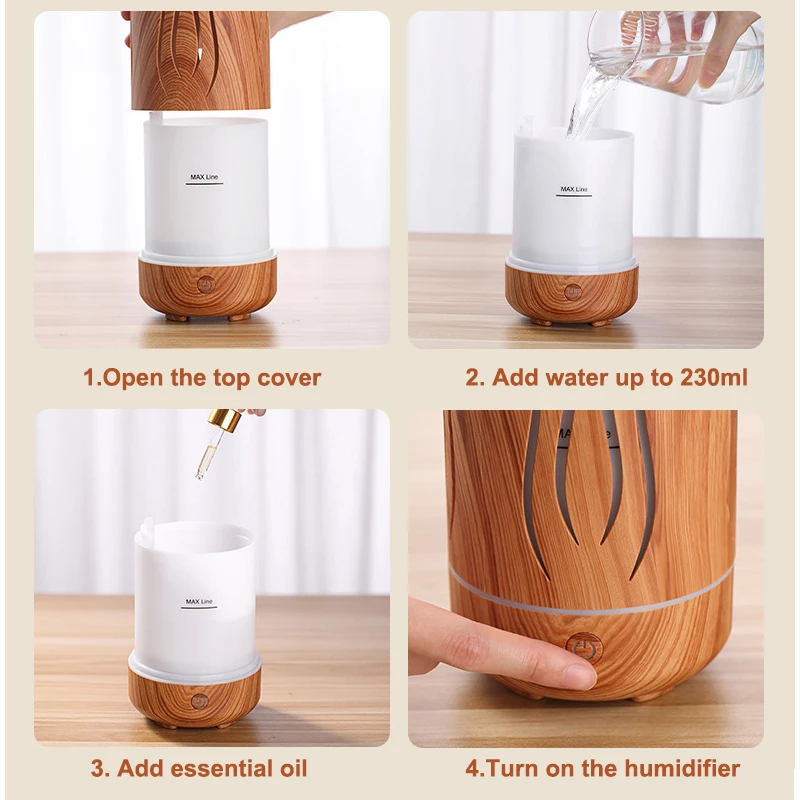 MAX Line

1.Open the top cover

MAX Line

2. Add water up to 230ml

MAX Line

3. Add essential oil

4.Turn on the humidifier