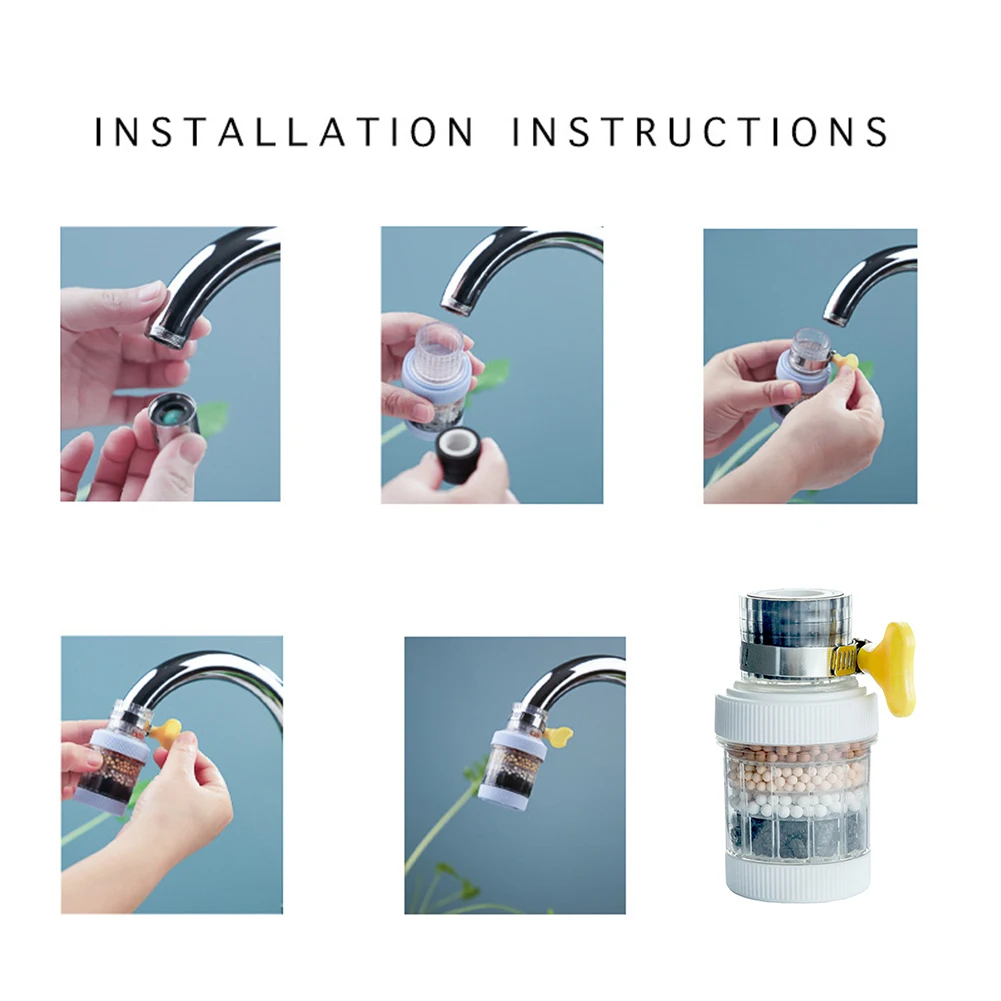 INSTALLATION INSTRUCTIONS