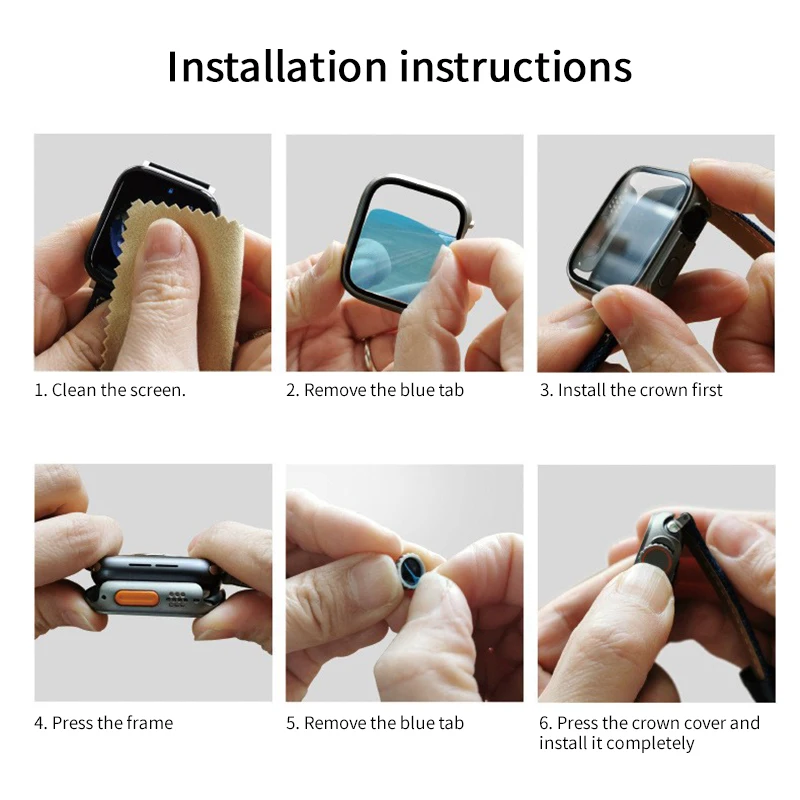 Installation instructions

1. Clean the screen.

2. Remove the blue tab

3. Install the crown first

4. Press the frame

5. Remove the blue tab

6. Press the crown cover and install it completely