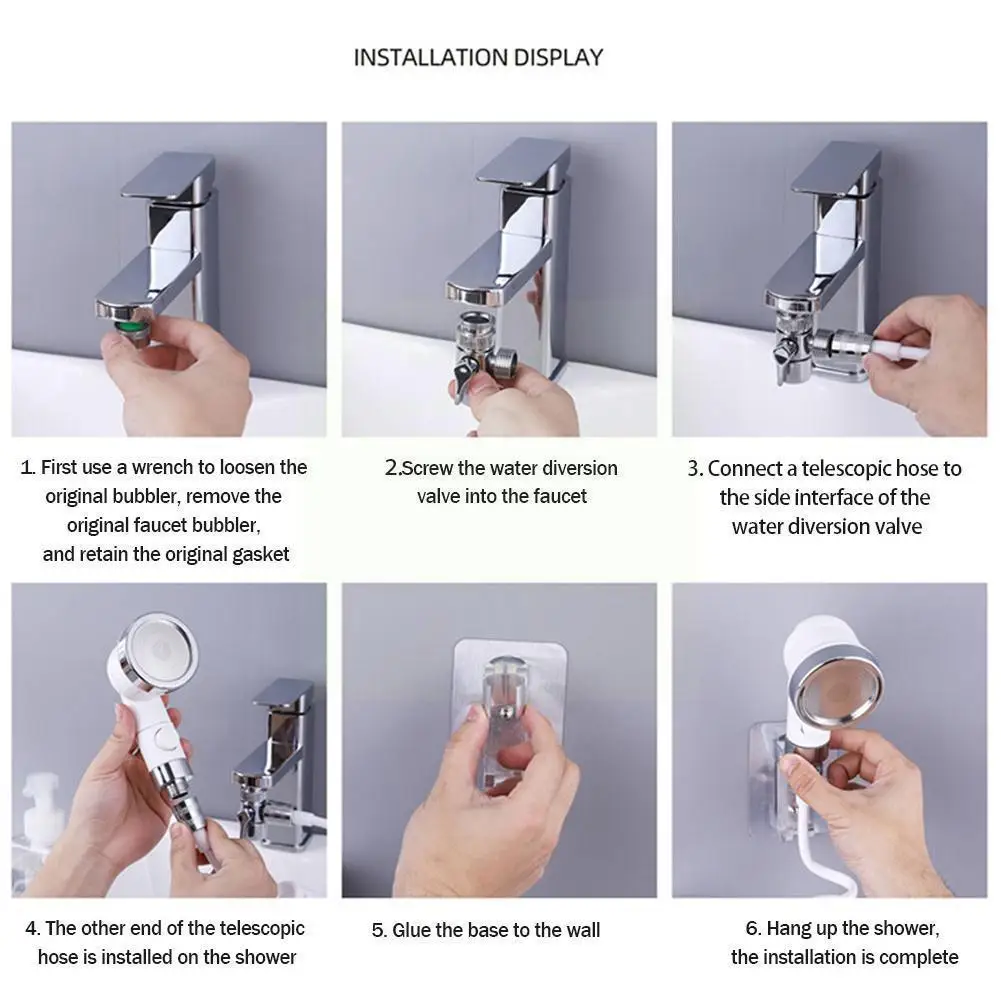 INSTALLATION DISPLAY

1. First use a wrench to loosen the original bubbler, remove the original faucet bubbler, and retain the original gasket

2.Screw the water diversion valve into the faucet

3. Connect a telescopic hose to the side interface of the water diversion valve

4. The other end of the telescopic hose is installed on the shower

5. Glue the base to the wall

6. Hang up the shower, the installation is complete