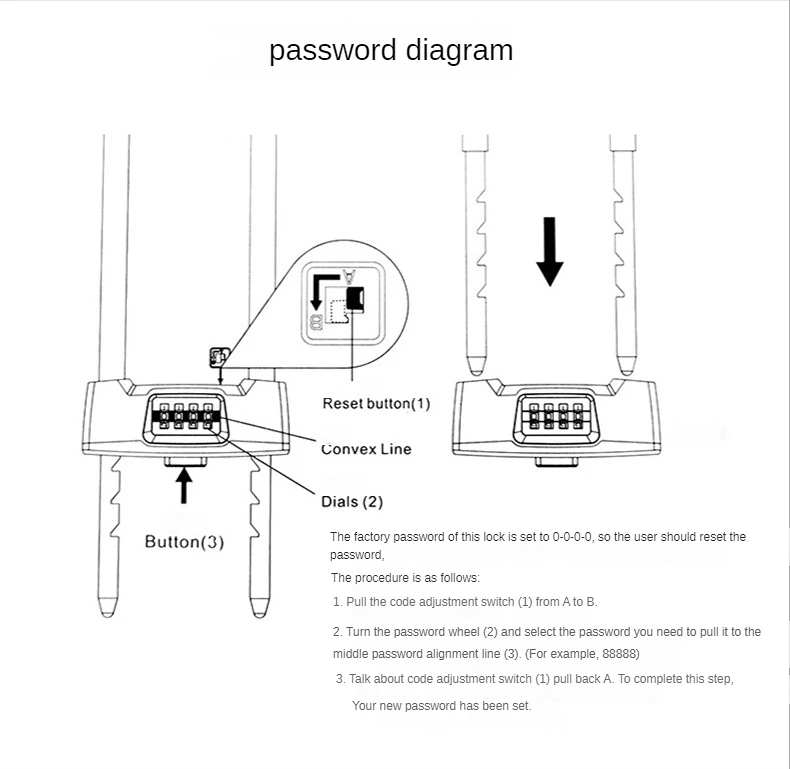 password diagram

Reset button(1)

Convex Line

Dials (2)

Button(3)

The factory password of this lock is set to 0-0-0-0, so the user should reset the password,

The procedure is as follows:

1. Pull the code adjustment switch (1) from A to B.

2. Turn the password wheel (2) and select the password you need to pull it to the middle password alignment line (3). (For example, 88888)

3. Talk about code adjustment switch (1) pull back A. To complete this step,

Your new password has been set.