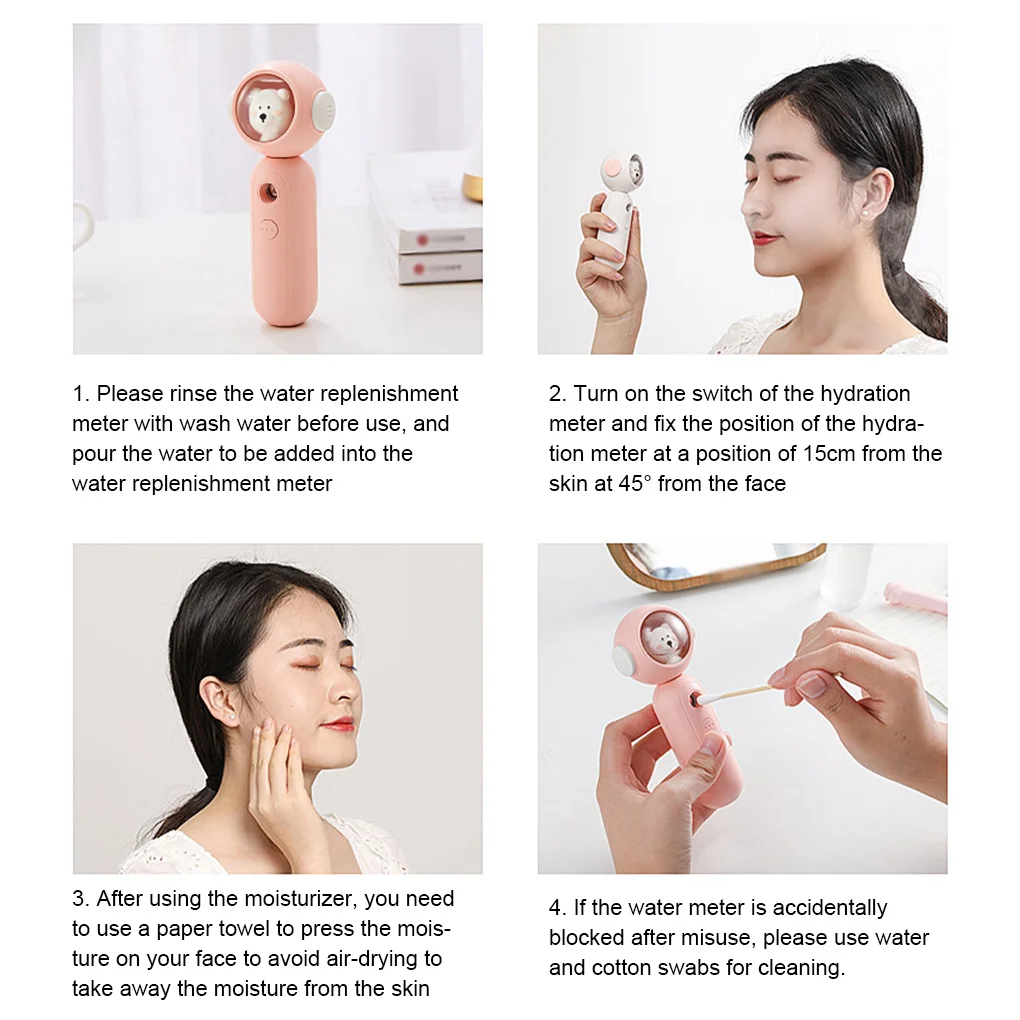 1. Please rinse the water replenishment meter with wash water before use, and pour the water to be added into the water replenishment meter

2. Turn on the switch of the hydration meter and fix the position of the hydration meter at a position of 15cm from the skin at 45° from the face

3. After using the moisturizer, you need to use a paper towel to press the moisture on your face to avoid air-drying to take away the moisture from the skin

4. If the water meter is accidentally blocked after misuse, please use water and cotton swabs for cleaning.