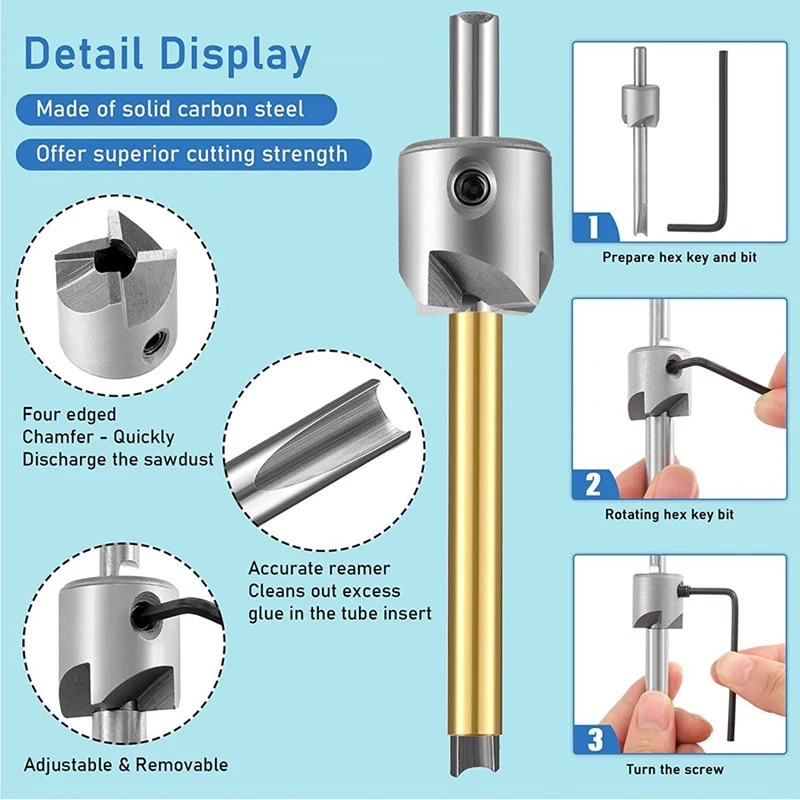 Detail Display

Made of solid carbon steel

Offer superior cutting strength

Four edged Chamfer - Quickly Discharge the sawdust

Accurate reamer Cleans out excess glue in the tube insert

Adjustable & Removable

1

Prepare hex key and bit

2

Rotating hex key bit

3

Turn the screw