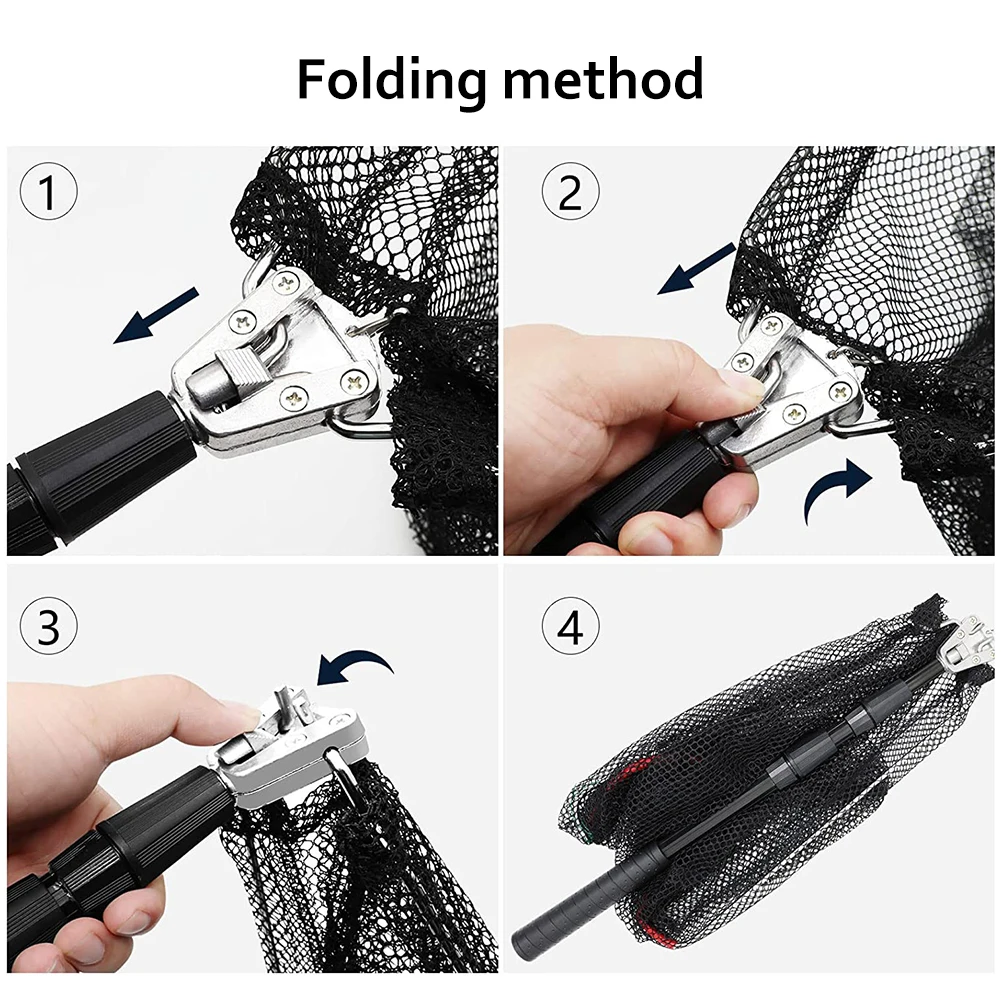 Folding method

1

2

3

4