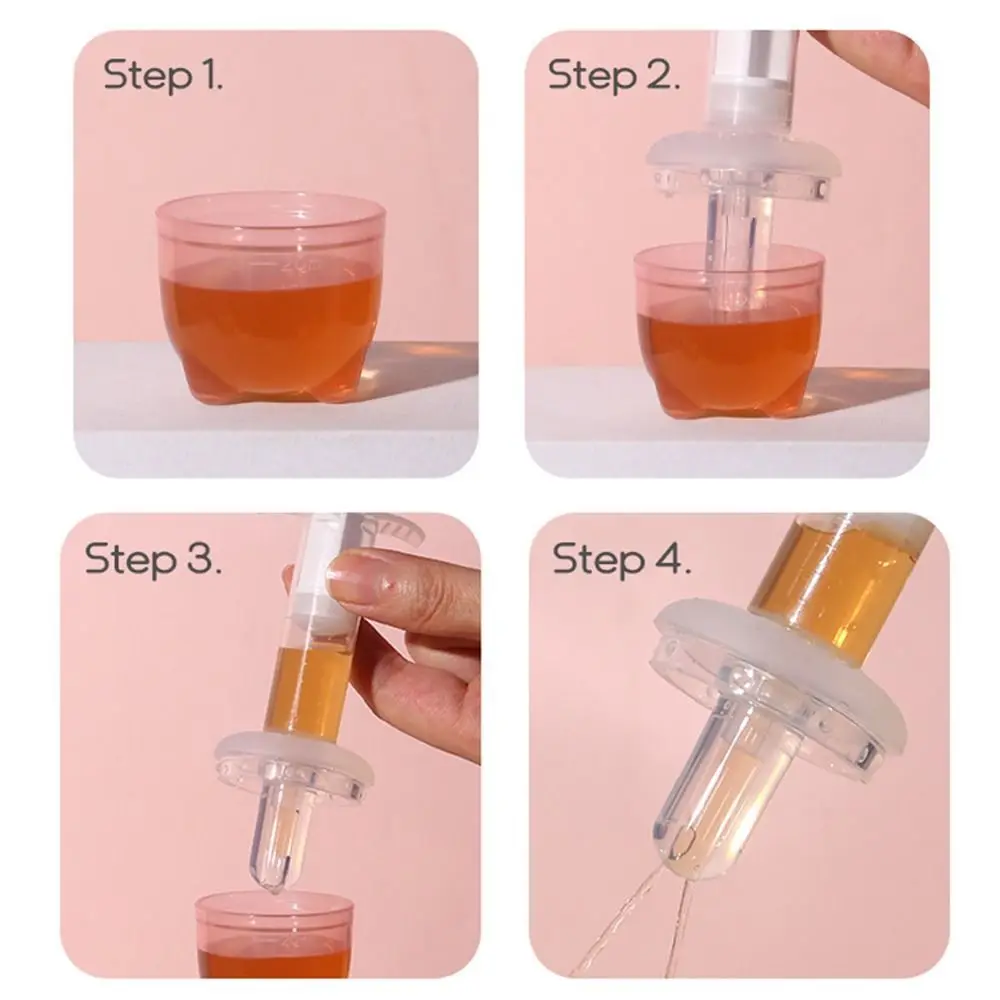 Step 1.

Step 2.

Step 3.

Step 4.