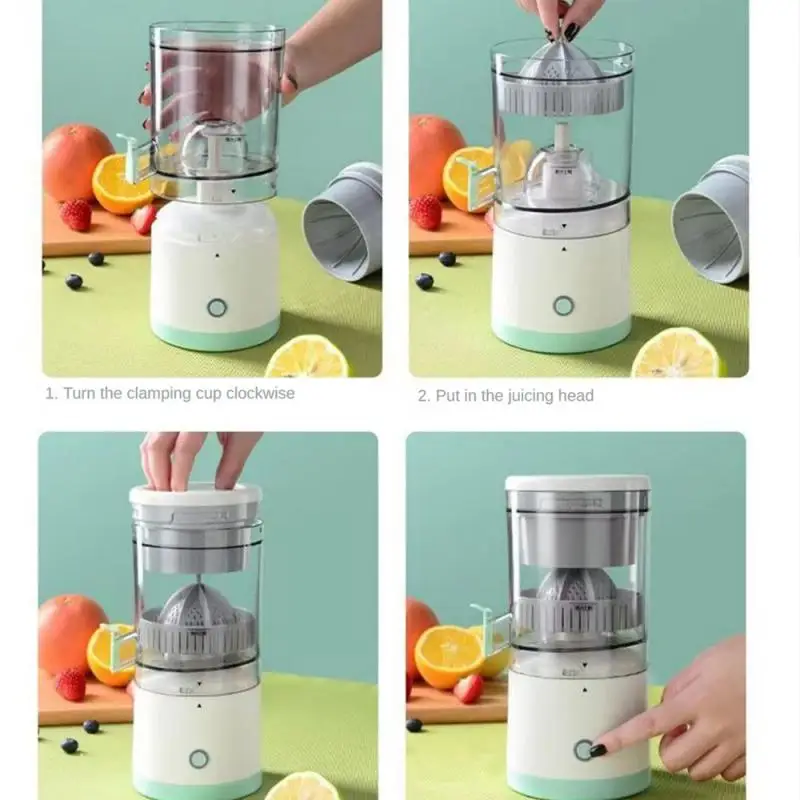 1. Turn the clamping cup clockwise

2. Put in the juicing head