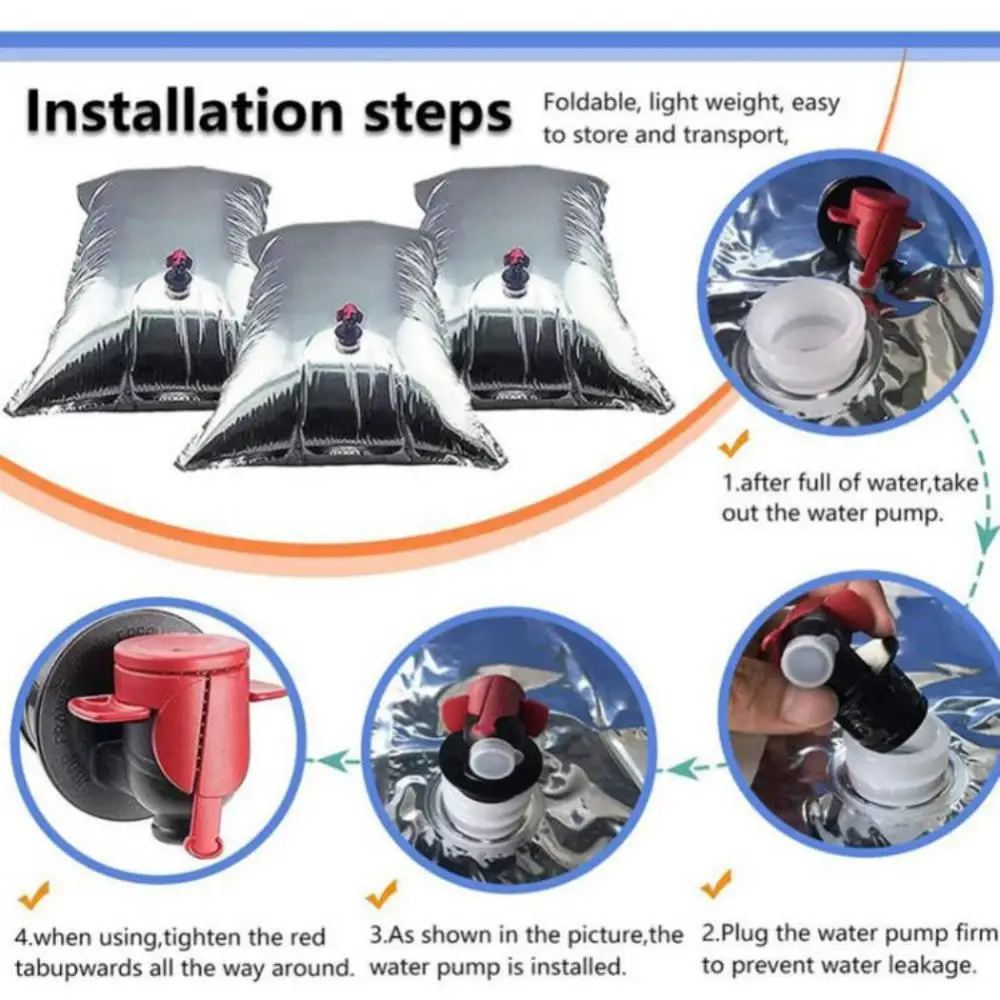 Installation steps

Foldable, light weight, easy to store and transport,

1.after full of water,take out the water pump.

4.when using,tighten the red tabupwards all the way around.

3.As shown in the picture,the water pump is installed.

2.Plug the water pump firm to prevent water leakage.