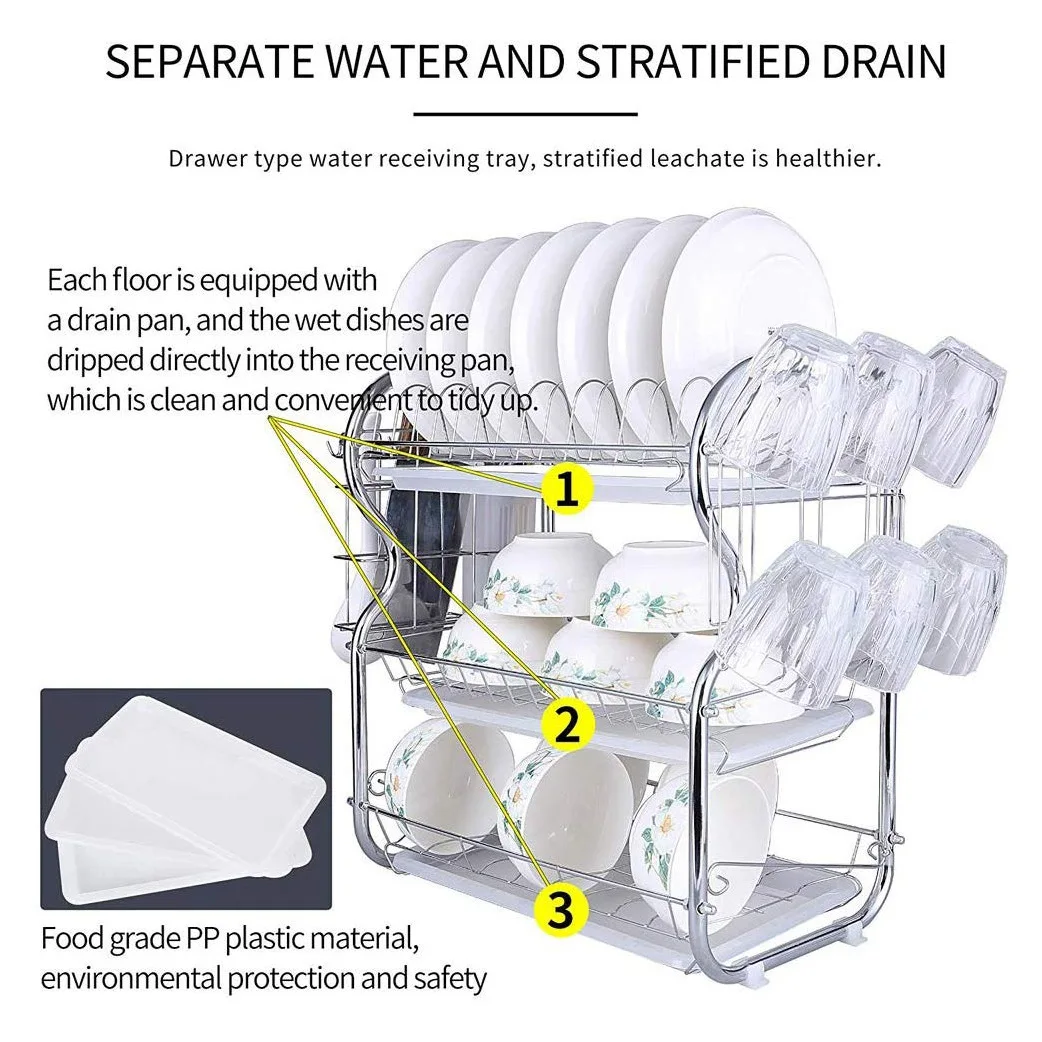 SEPARATE WATER AND STRATIFIED DRAIN

Drawer type water receiving tray, stratified leachate is healthier.

Each floor is equipped with a drain pan, and the wet dishes are dripped directly into the receiving pan, which is clean and convenient to tidy up.

1

2

3

Food grade PP plastic material, environmental protection and safety