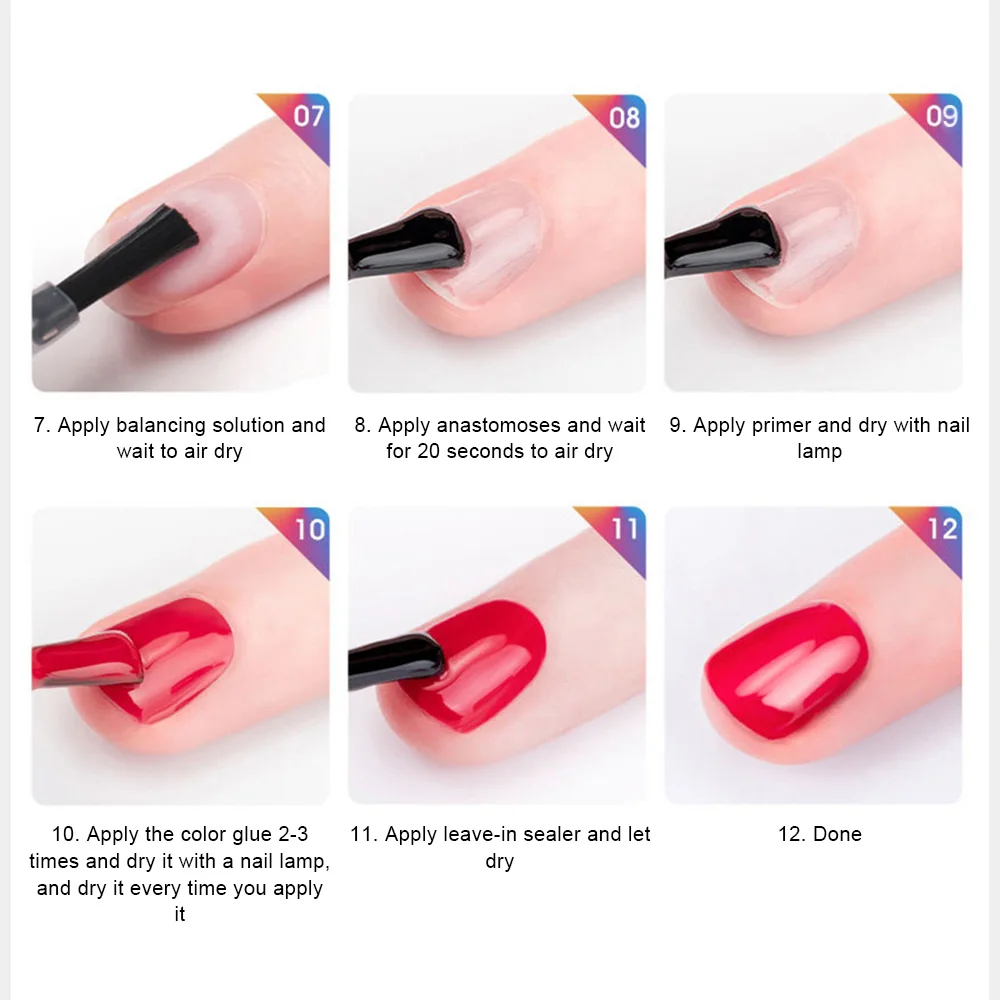 07

7. Apply balancing solution and wait to air dry

08

8. Apply anastomoses and wait for 20 seconds to air dry

09

9. Apply primer and dry with nail lamp

10

10. Apply the color glue 2-3 times and dry it with a nail lamp, and dry it every time you apply it

11

11. Apply leave-in sealer and let dry

12

12. Done